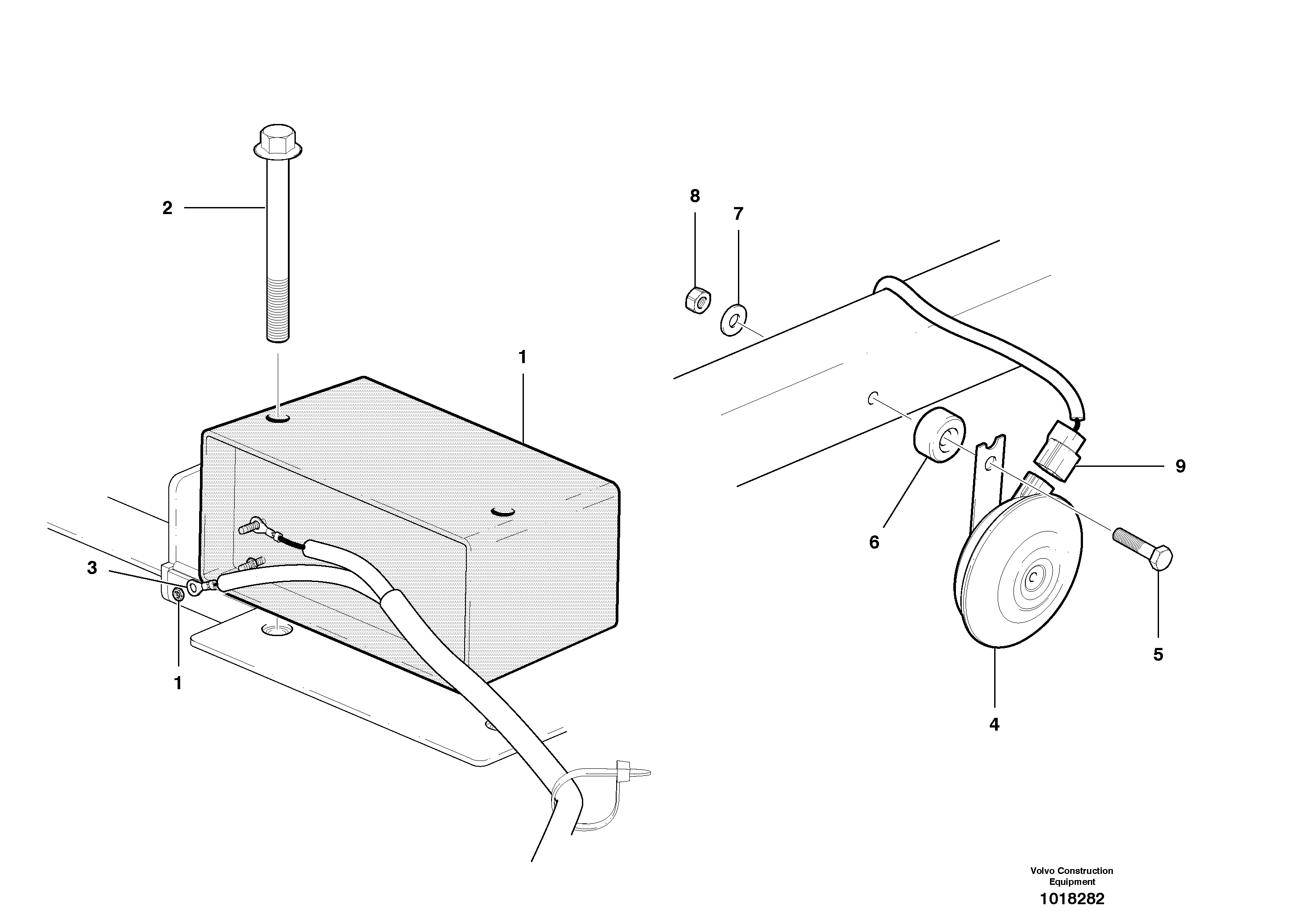 2
1
3
1
8
7
9
6
5
4
Volvo Construction Equipment
1018282