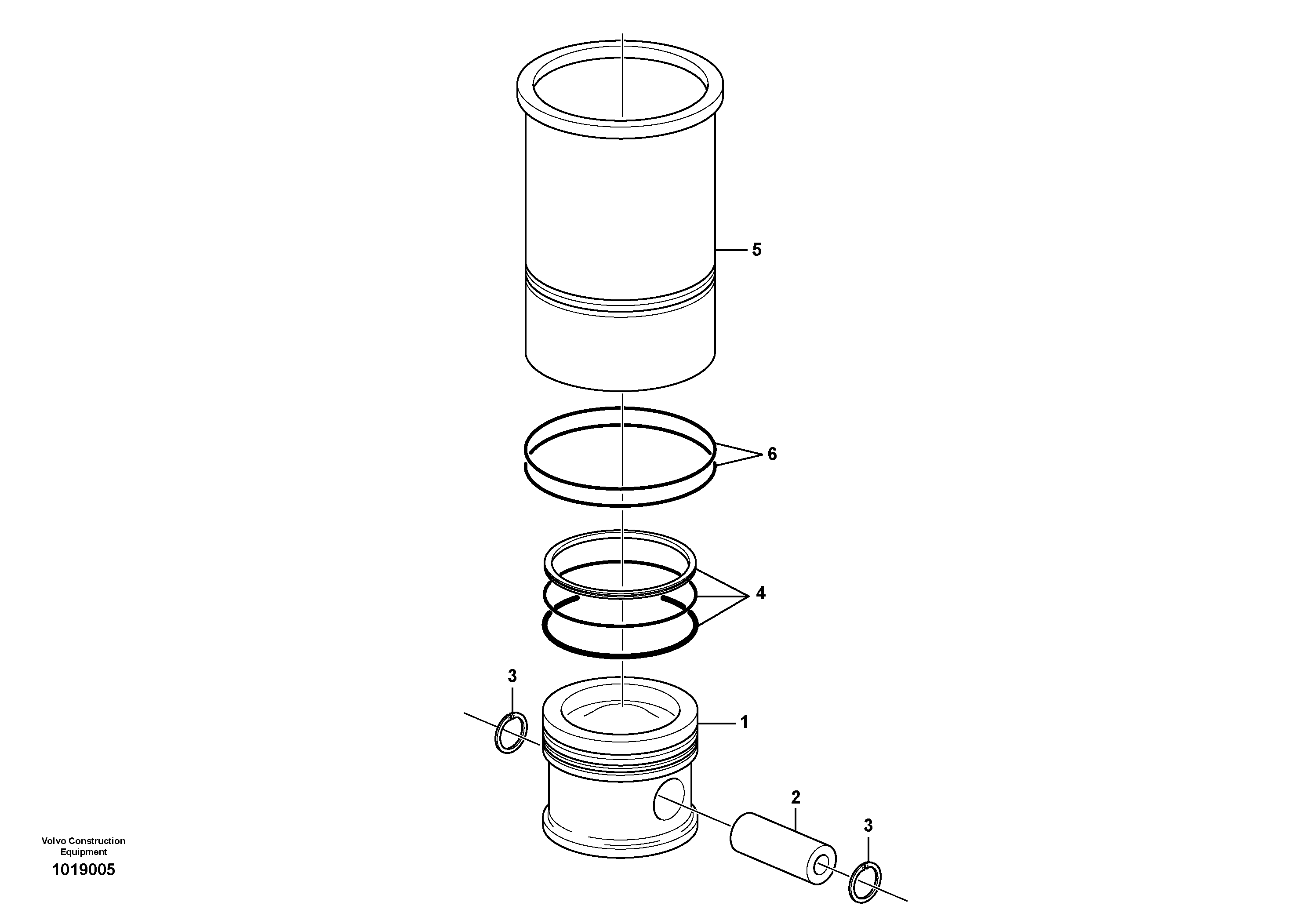 5

6

4

3

1

2

3

Volvo Construction Equipment

1019005