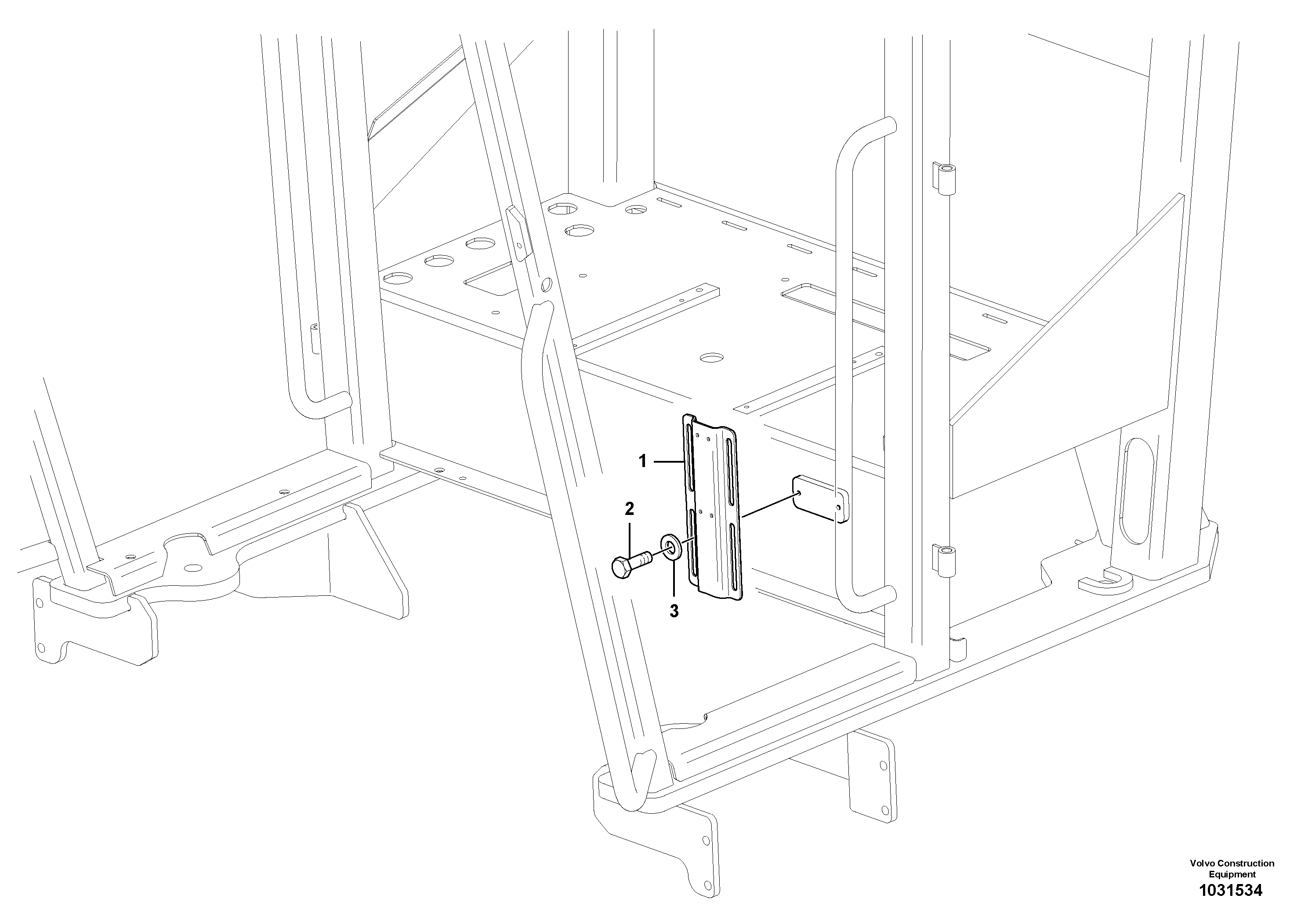 1
2
3

Volvo Construction Equipment
1031534