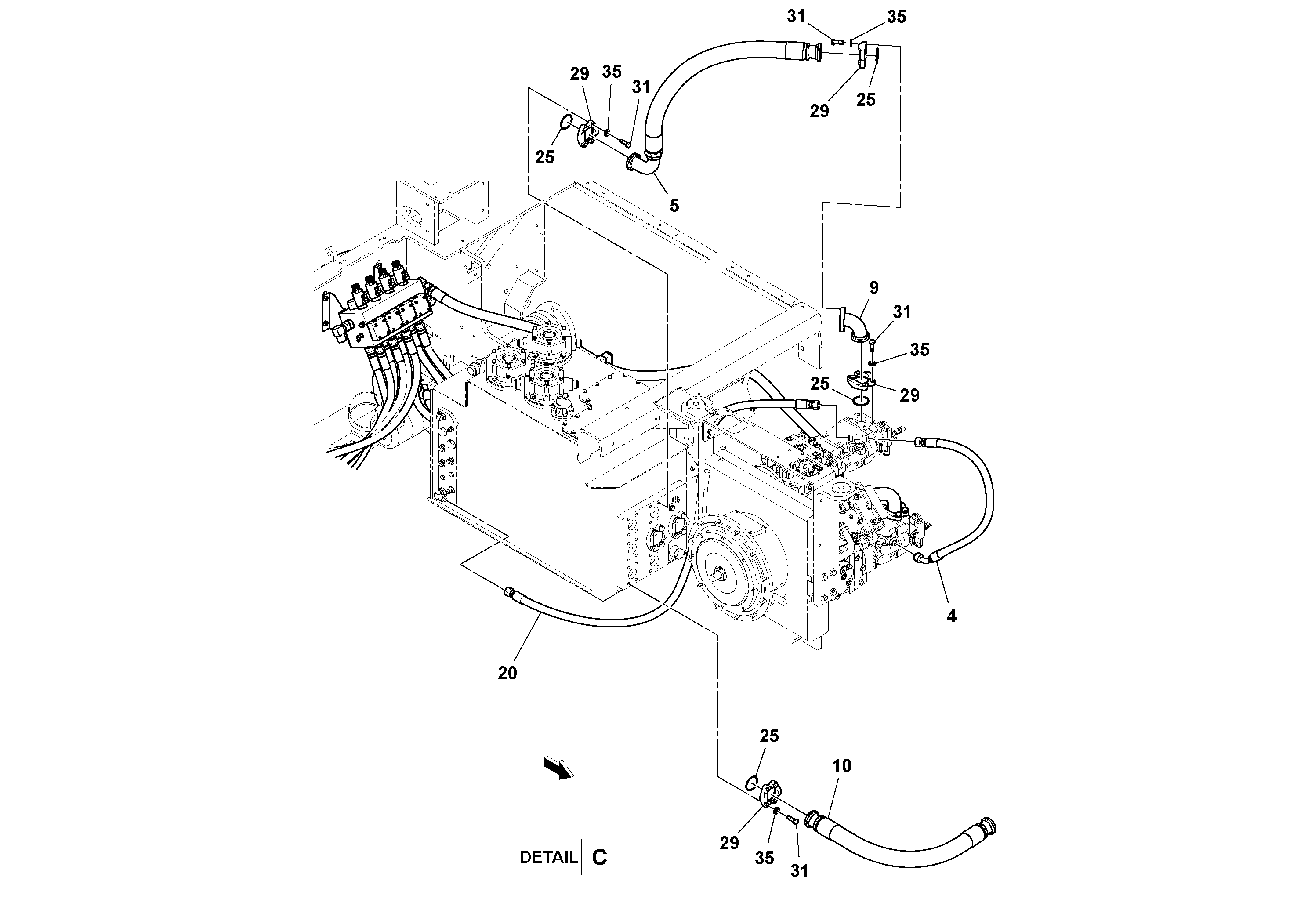 31
35
29
25
29
35
31
25
5
9
31
35
25
29
4
20
25
10
29
35
31
DETAIL C