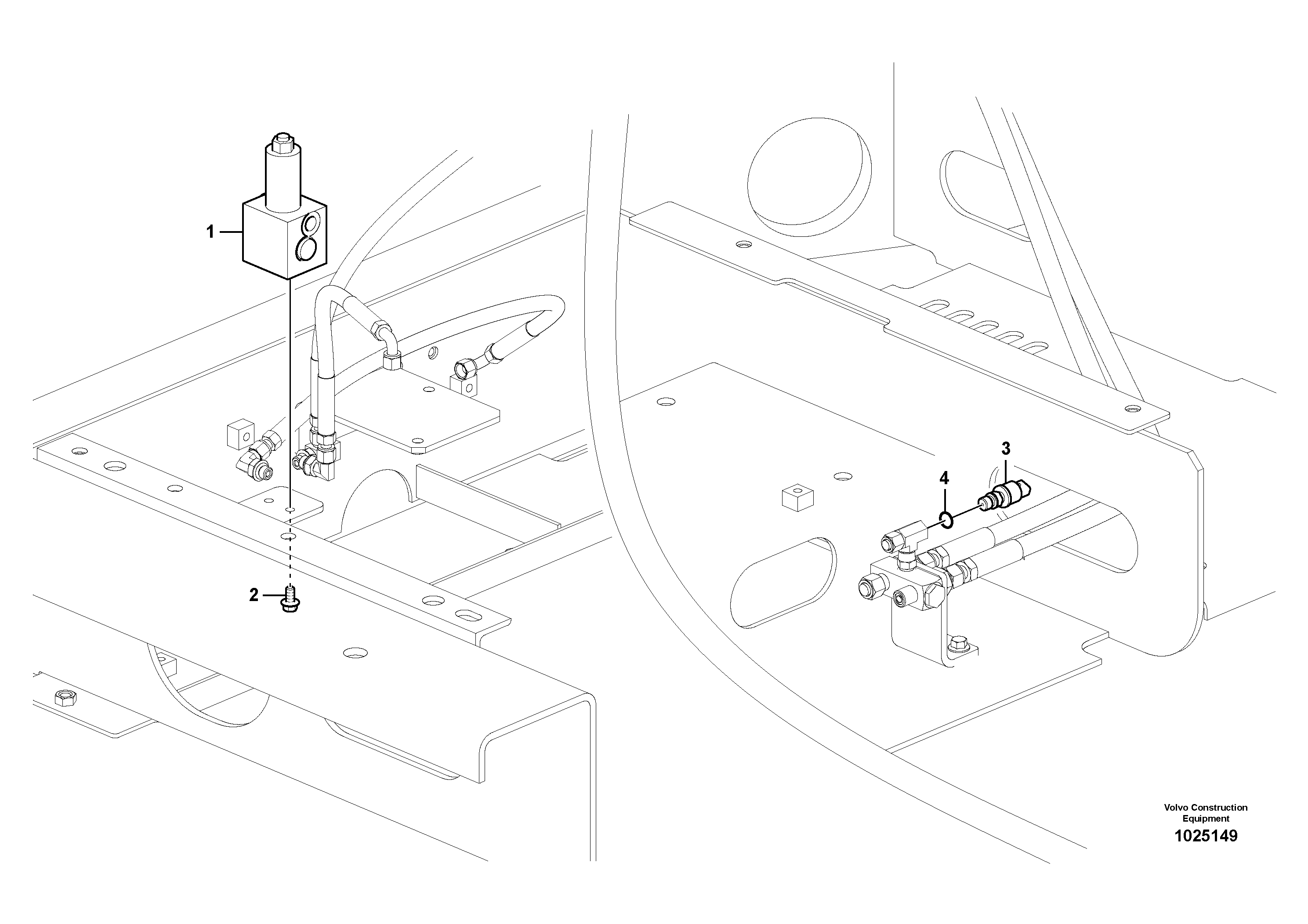 1
2
3
4
Volvo Construction Equipment
1025149