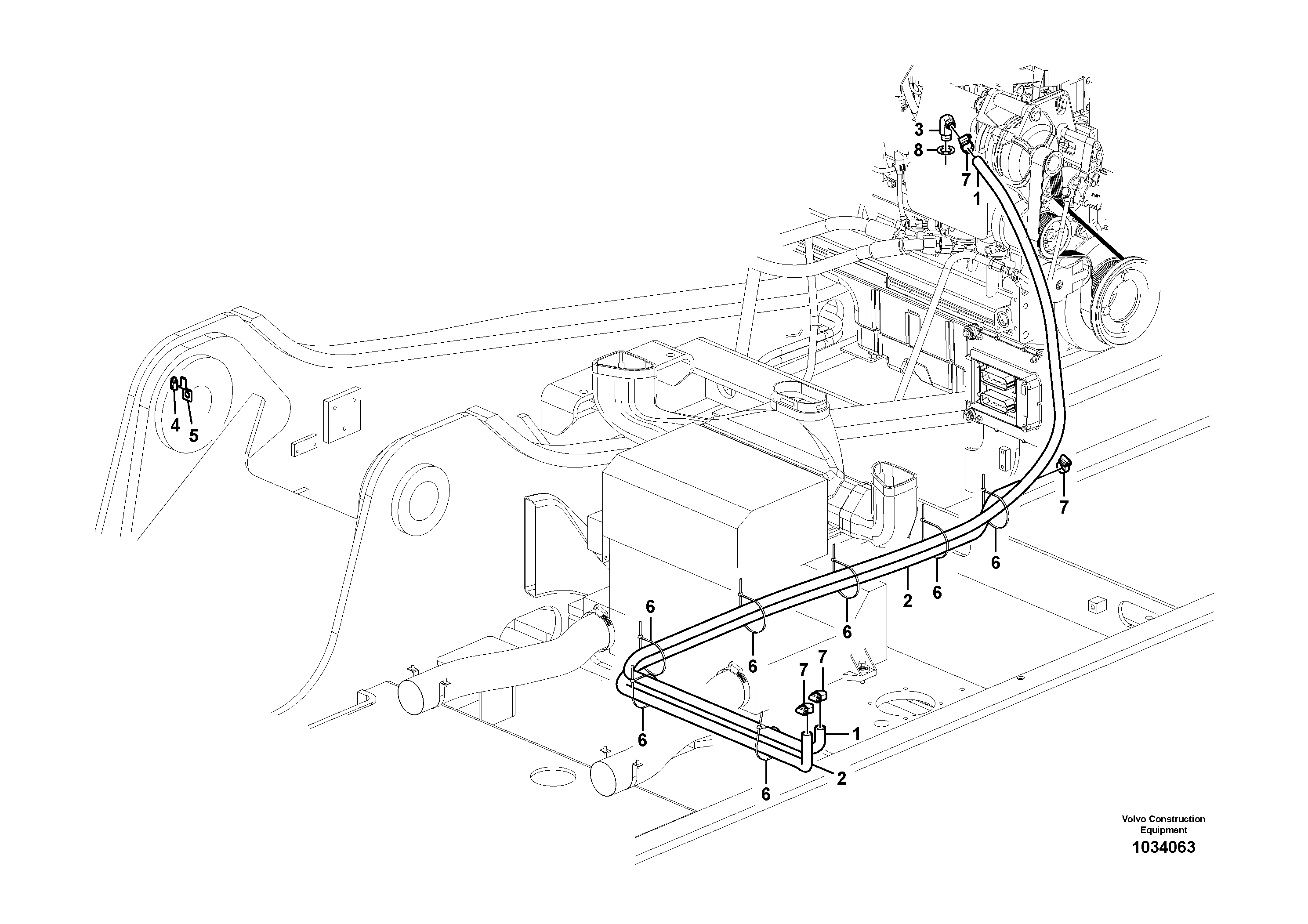 3
8
7
1
4
5
7
6
2
6
6
6
6
7
7
1
6
2
6

Volvo Construction Equipment
1034063