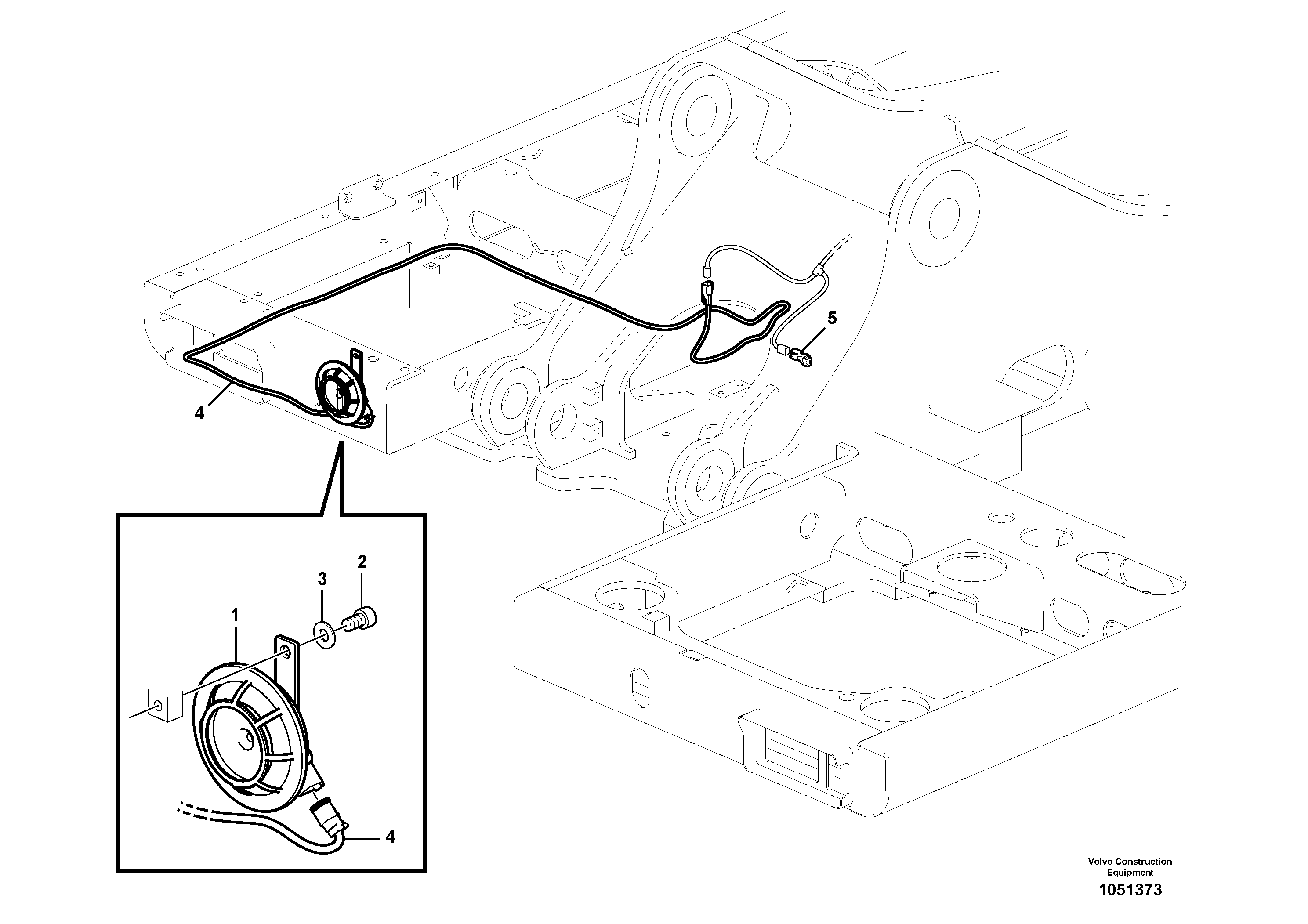 5
4
2
3
1
4
Volvo Construction Equipment
1051373