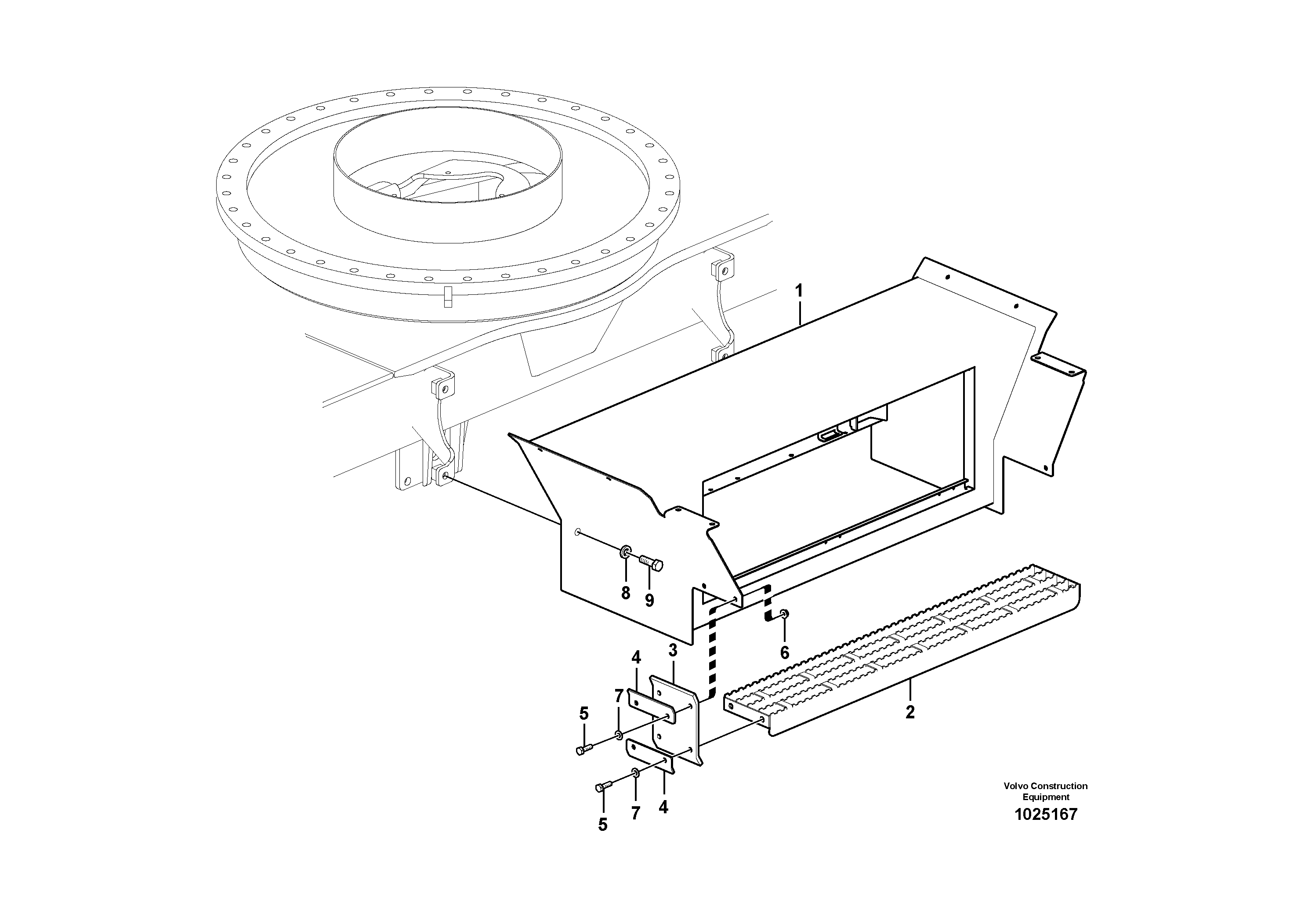 1

8 9

6

3
4
7
5

2

5 7 4

Volvo Construction Equipment
1025167