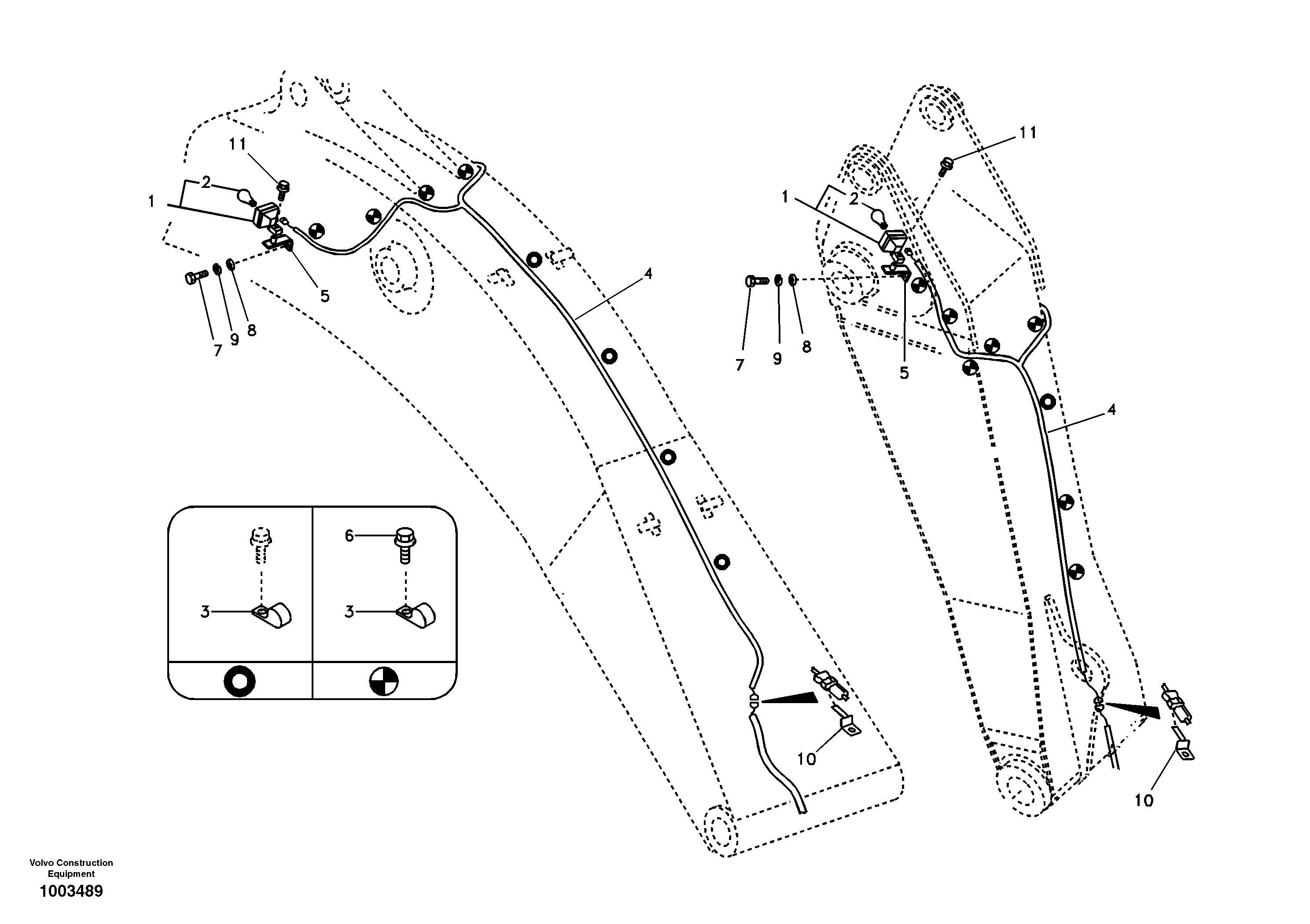 11
2
1
5
7
9
8
4
6
3
3
10
11
1
2
7
9
8
5
4
10

Volvo Construction Equipment
1003489