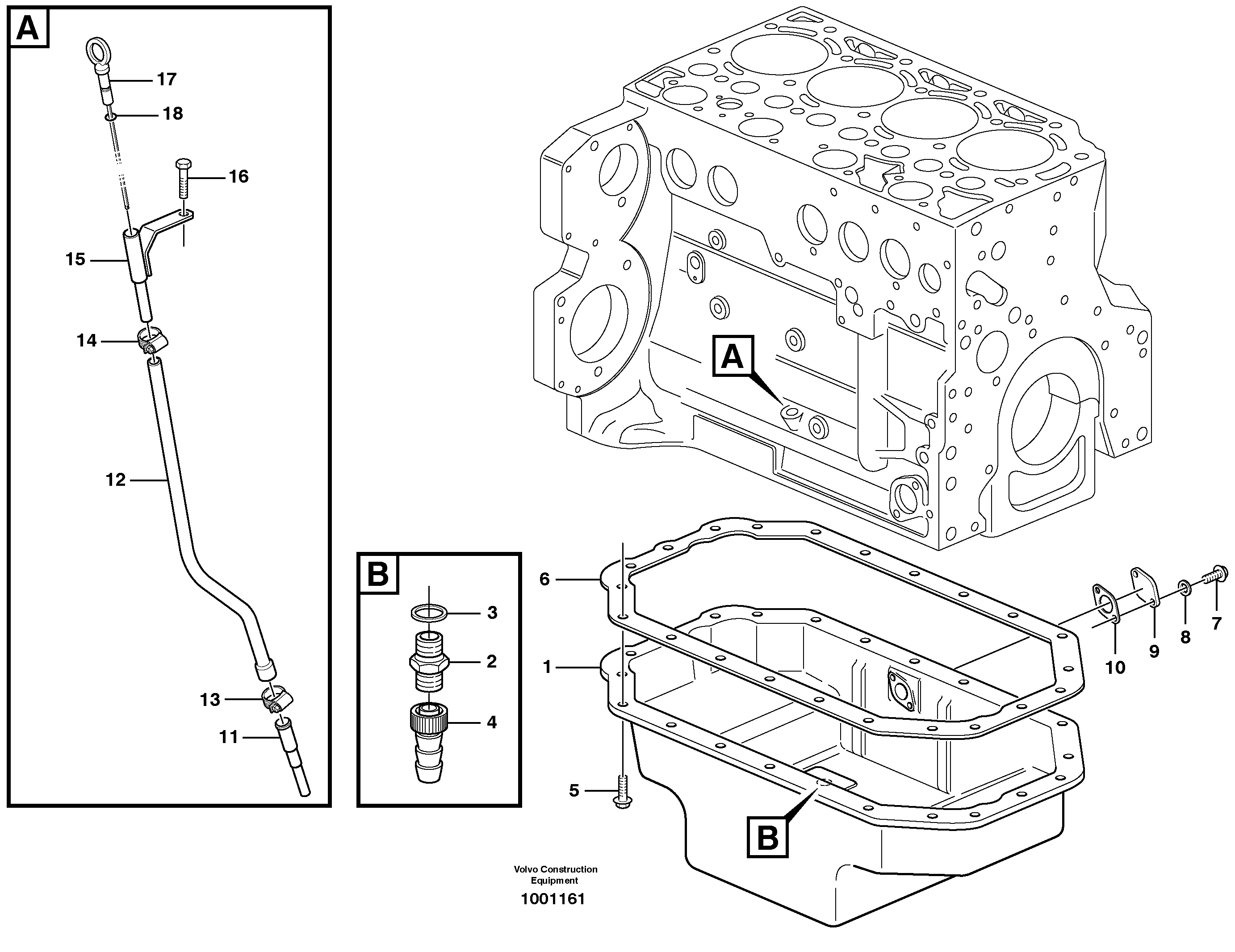 A
17
18
16
15
14
12
13
11

B
3
2
4

A
6
1
5
B
10
9
8
7

Volvo Construction Equipment
1001161