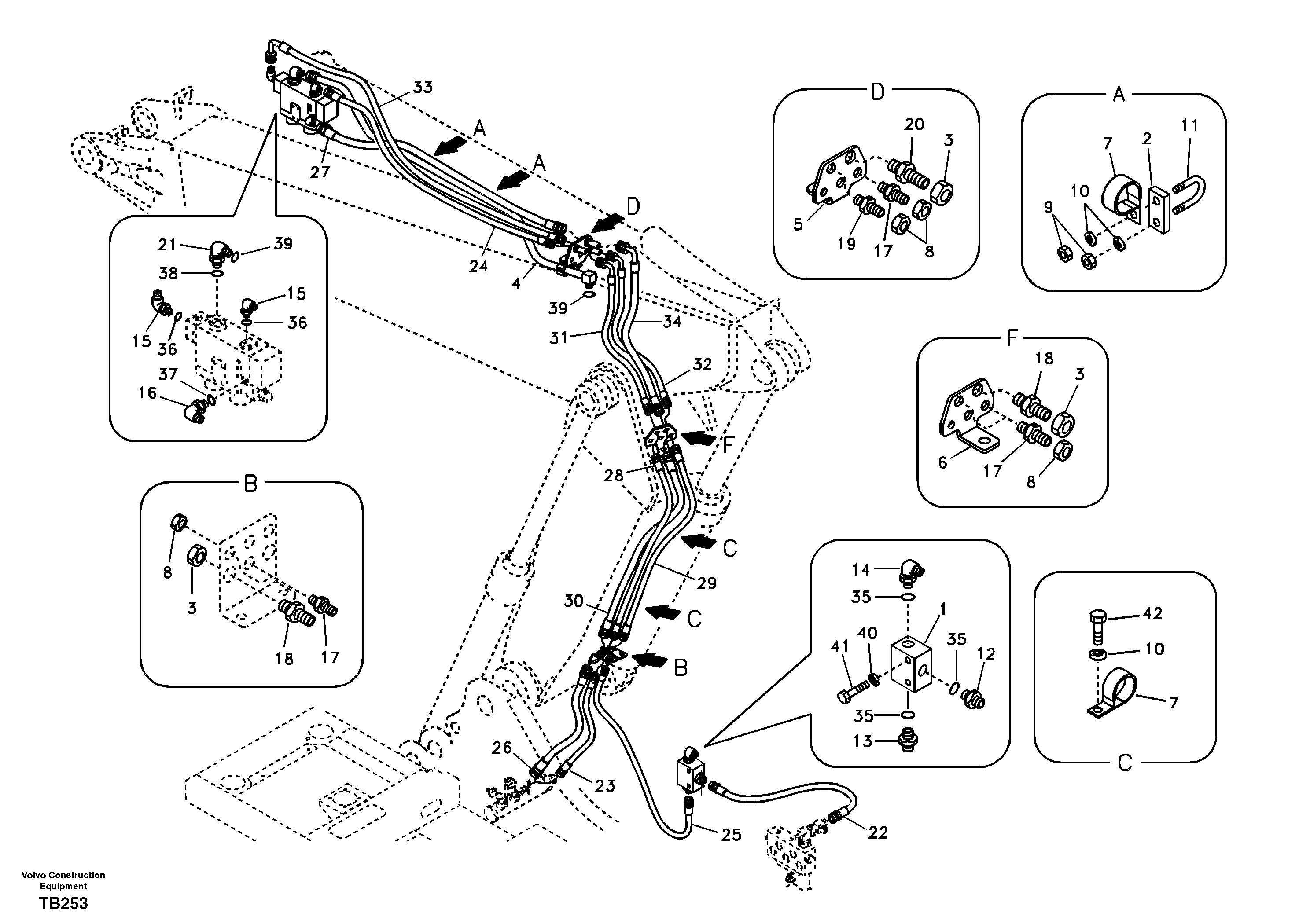 33
A
A
27
D
24
4
39
31
34
32
F
28
C
29
30
C
B
26
23
25
22

21
39
38
15
15
36
36
37
16

D
20
3
5
19
17
8

A
7
2
11
10
9

F
18
3
6
17
8

B
8
3
18
17

14
35
1
41
40
35
12
35
13

42
10
7
C

Volvo Construction Equipment
TB253