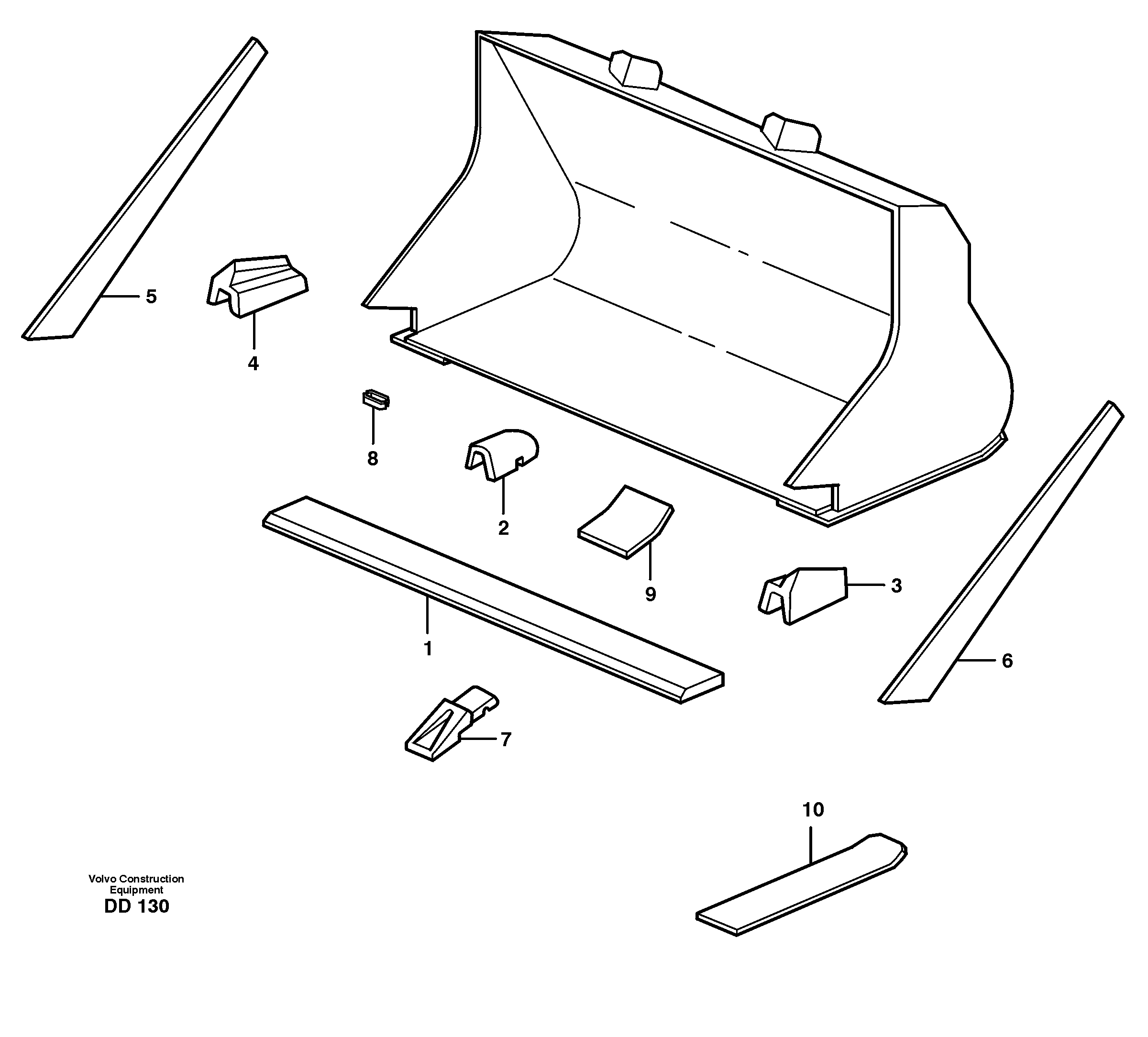 5

4

8

2

9

3

1

6

7

10

Volvo Construction Equipment
DD 130