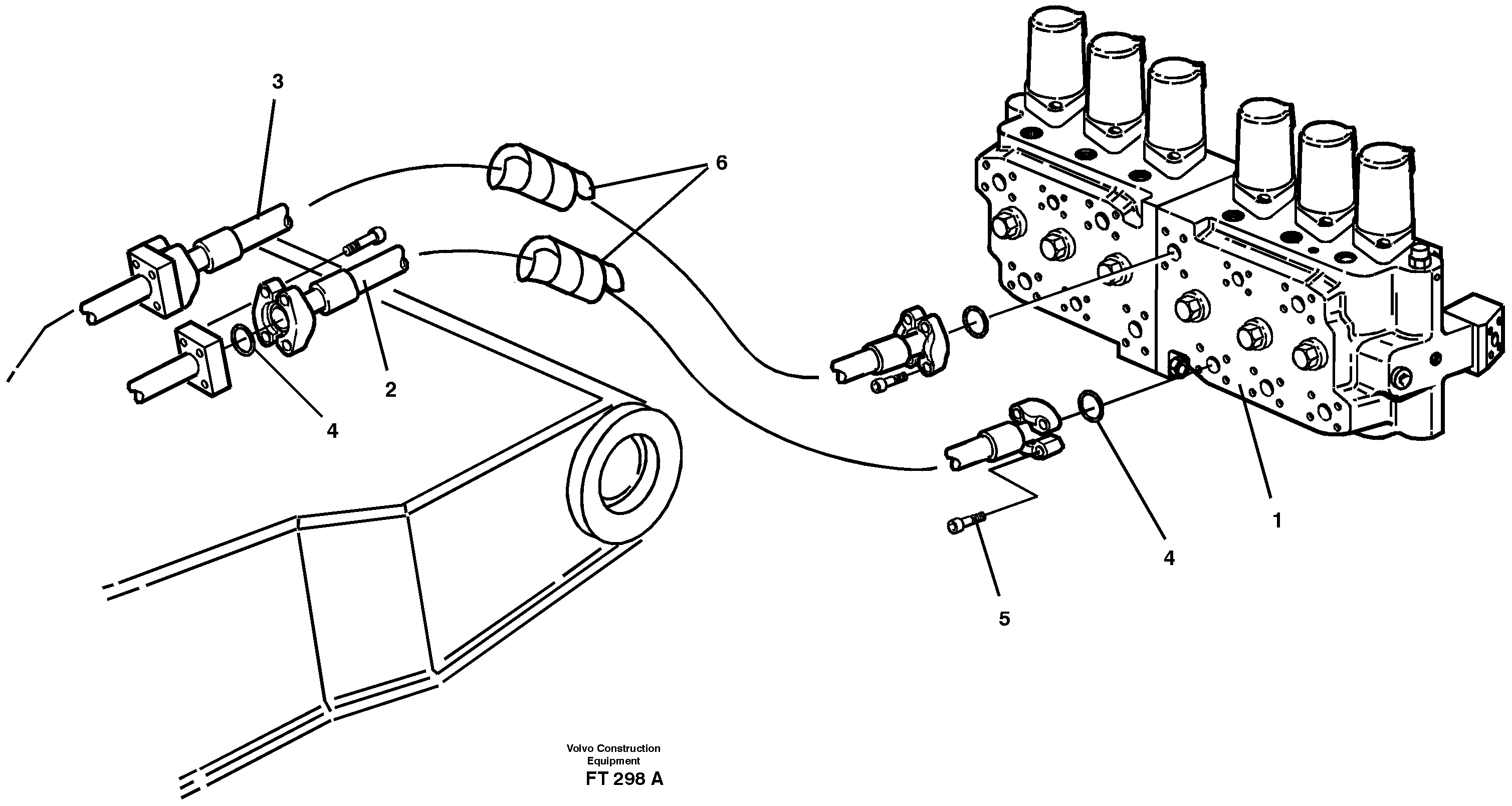 3

6

2

4

1

4

5

Volvo Construction Equipment

FT 298 A