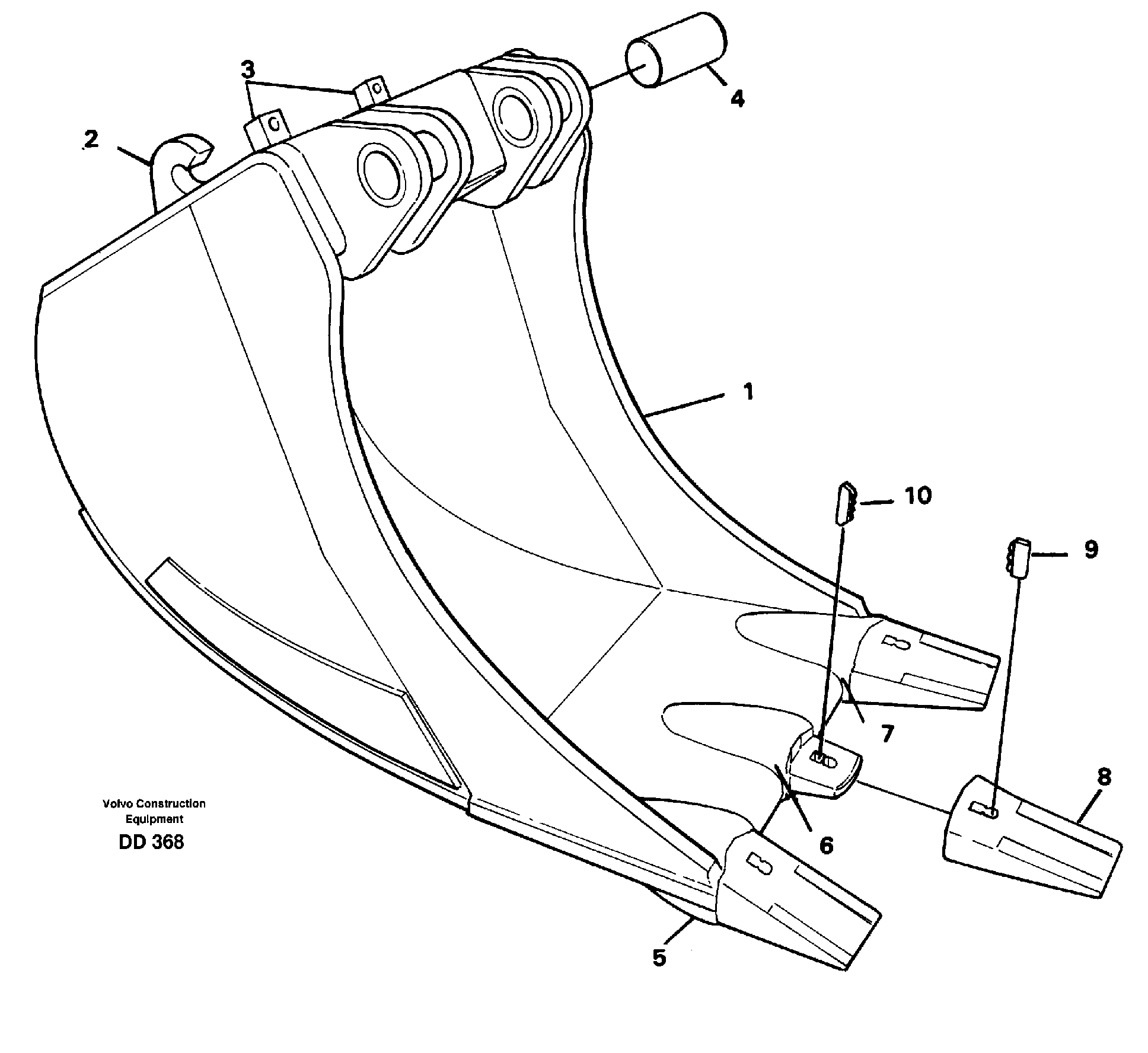 3
4
2
1
10
9
7
8
6
5

Volvo Construction Equipment
DD 368