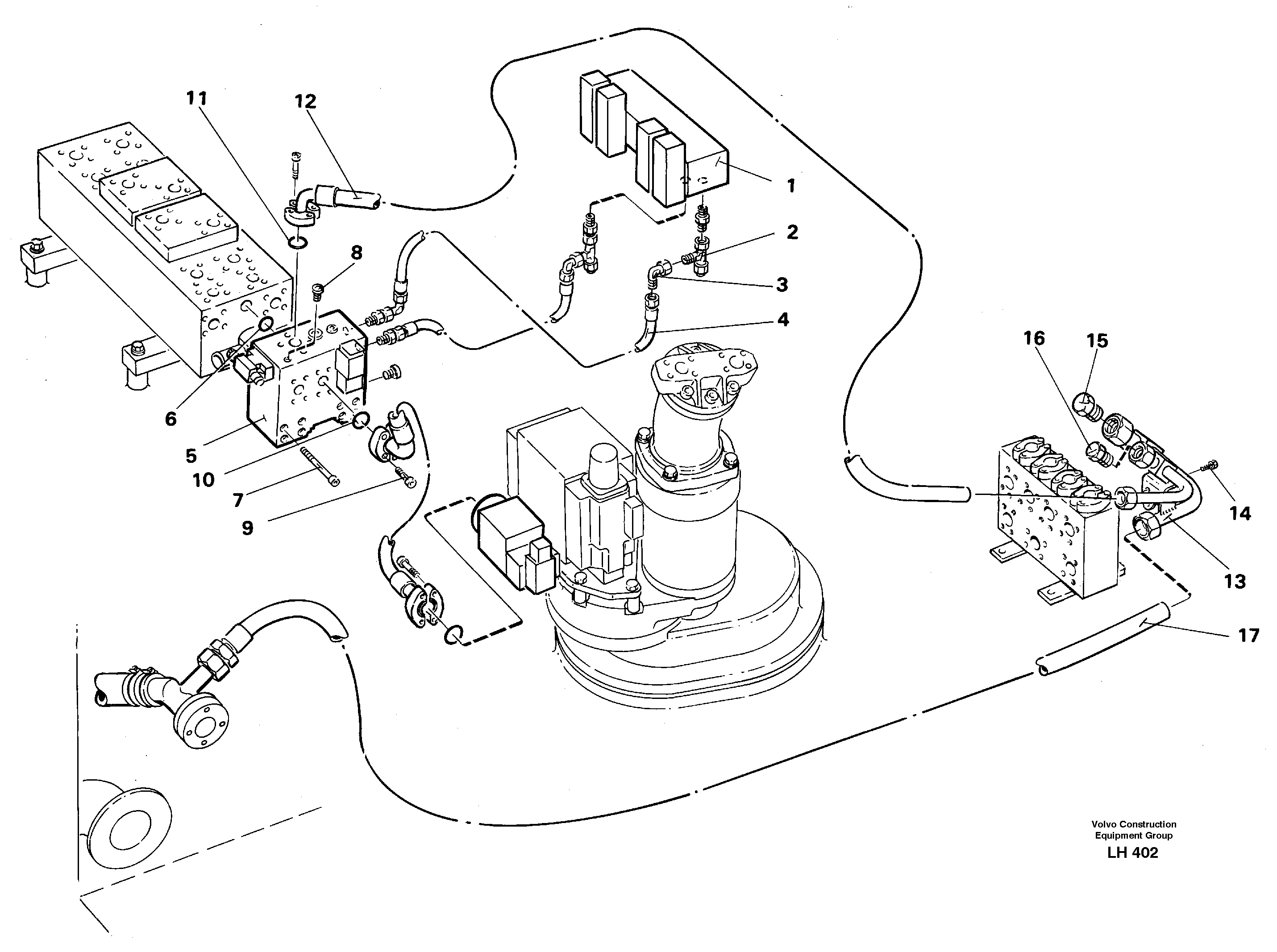 11
12
1
2
8
3
4
6
5
10
7
9
16
15
14
13
17

Volvo Construction
Equipment Group
LH 402