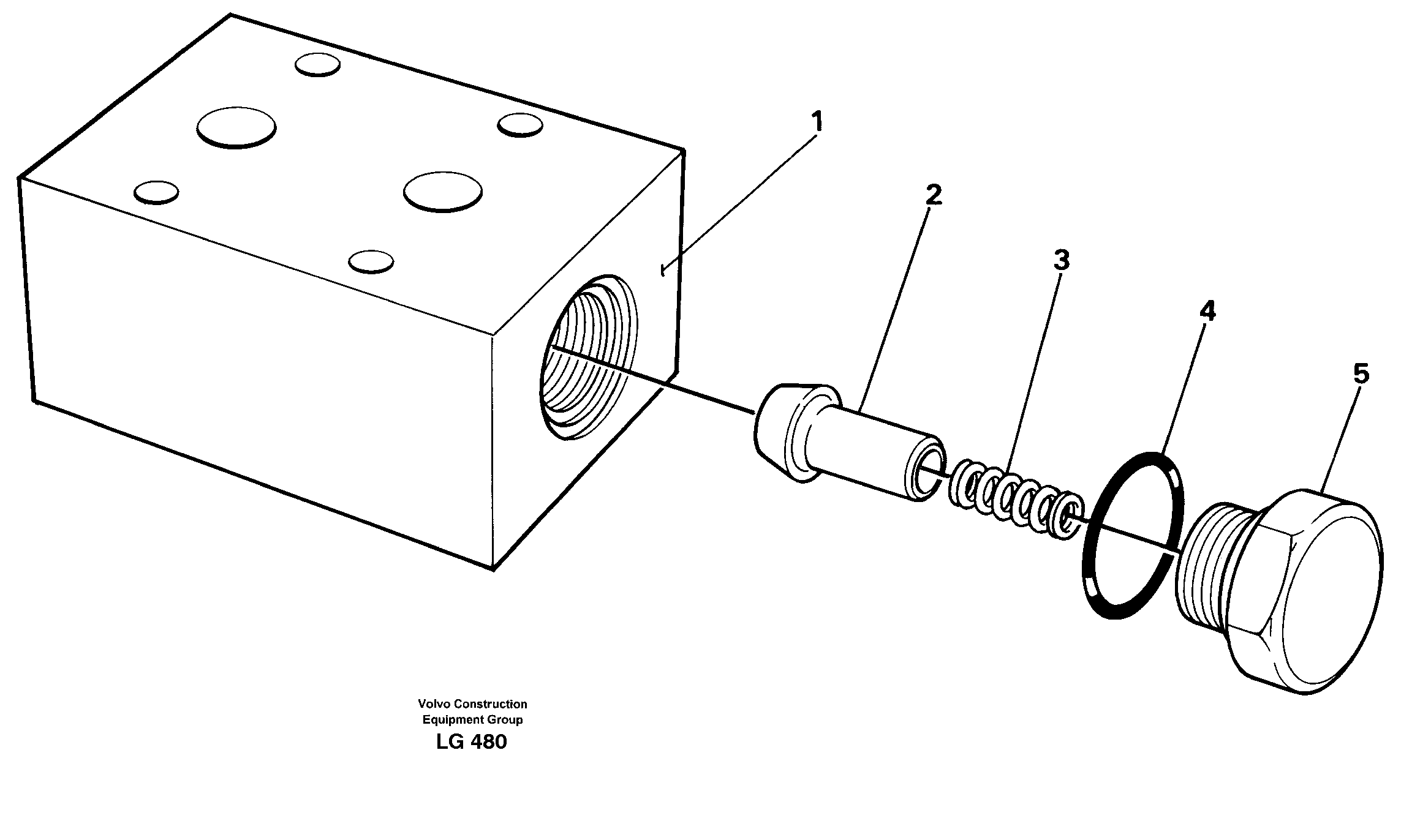 1

2

3

4

5

Volvo Construction
Equipment Group
LG 480