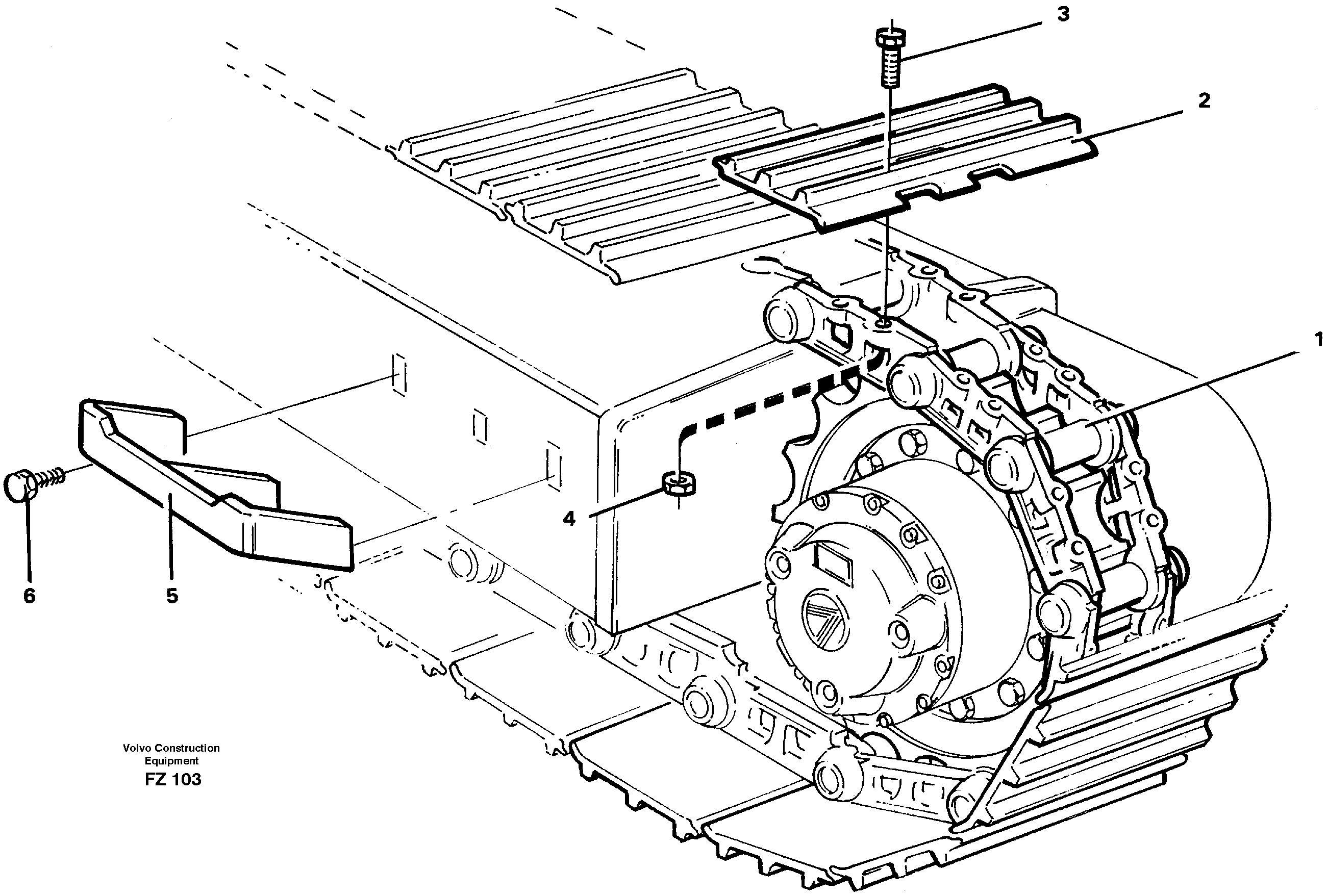 3
2
1
4
6
5

Volvo Construction Equipment
FZ 103