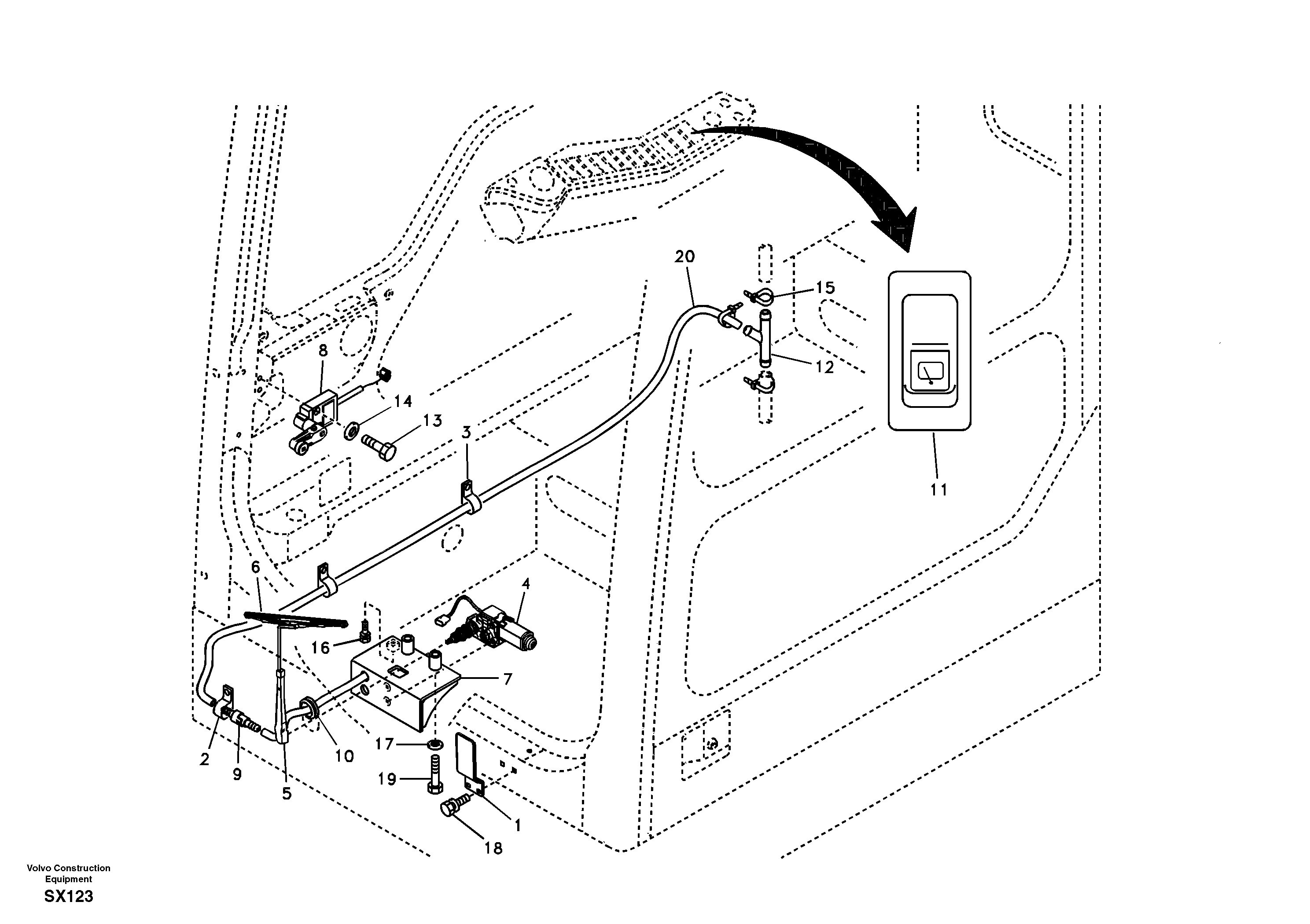 20
15
12
11
8
14
13
3
6
4
16
7
2
9
5
10
17
19
1
18

Volvo Construction Equipment
SX123