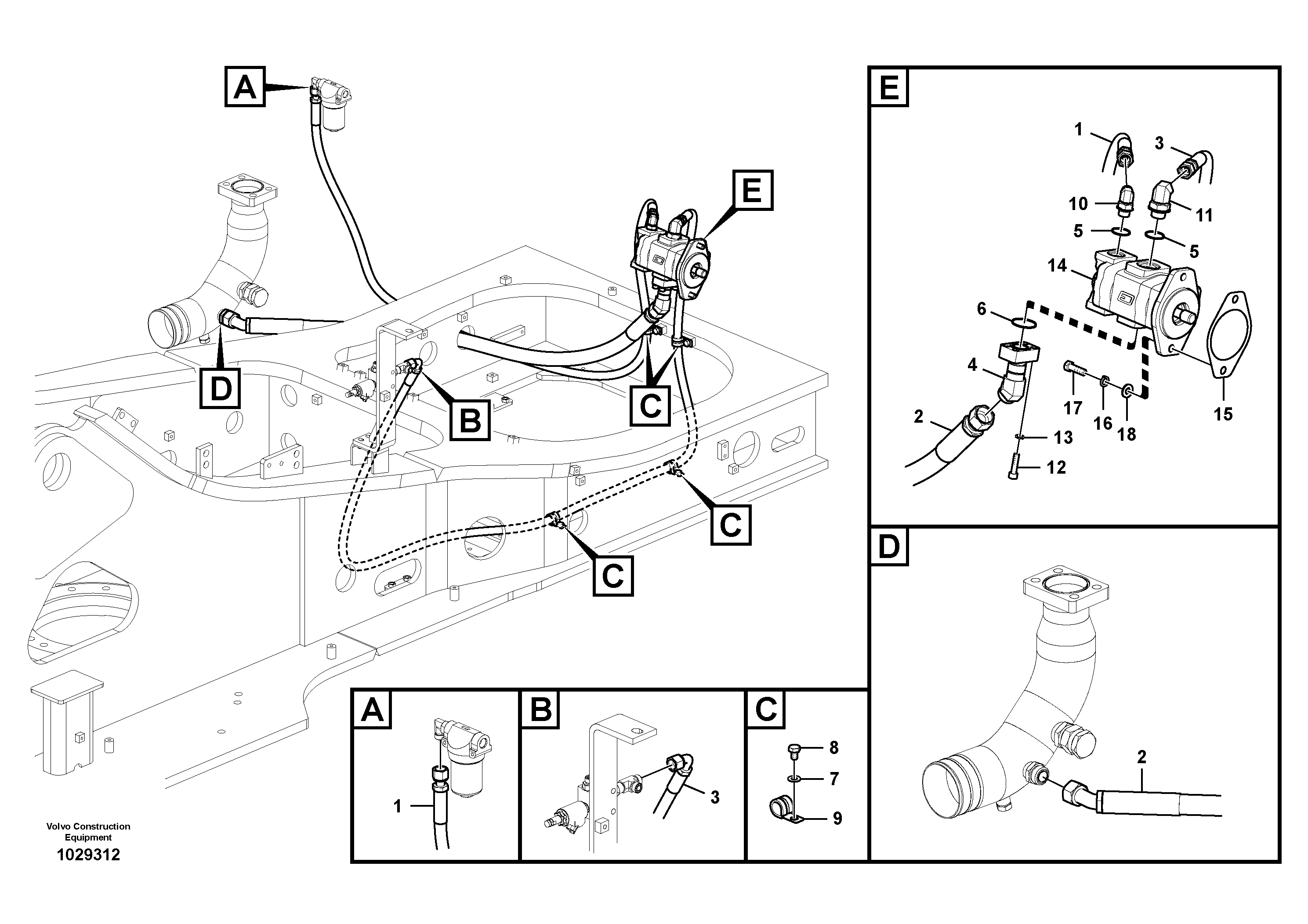 A

E

D

B

C

C

C

E

1

3

10

11

5

5

14

6

4

17

16

18

15

2

13

12

D

2

A

1

B

3

C

8

7

9

Volvo Construction Equipment

1029312