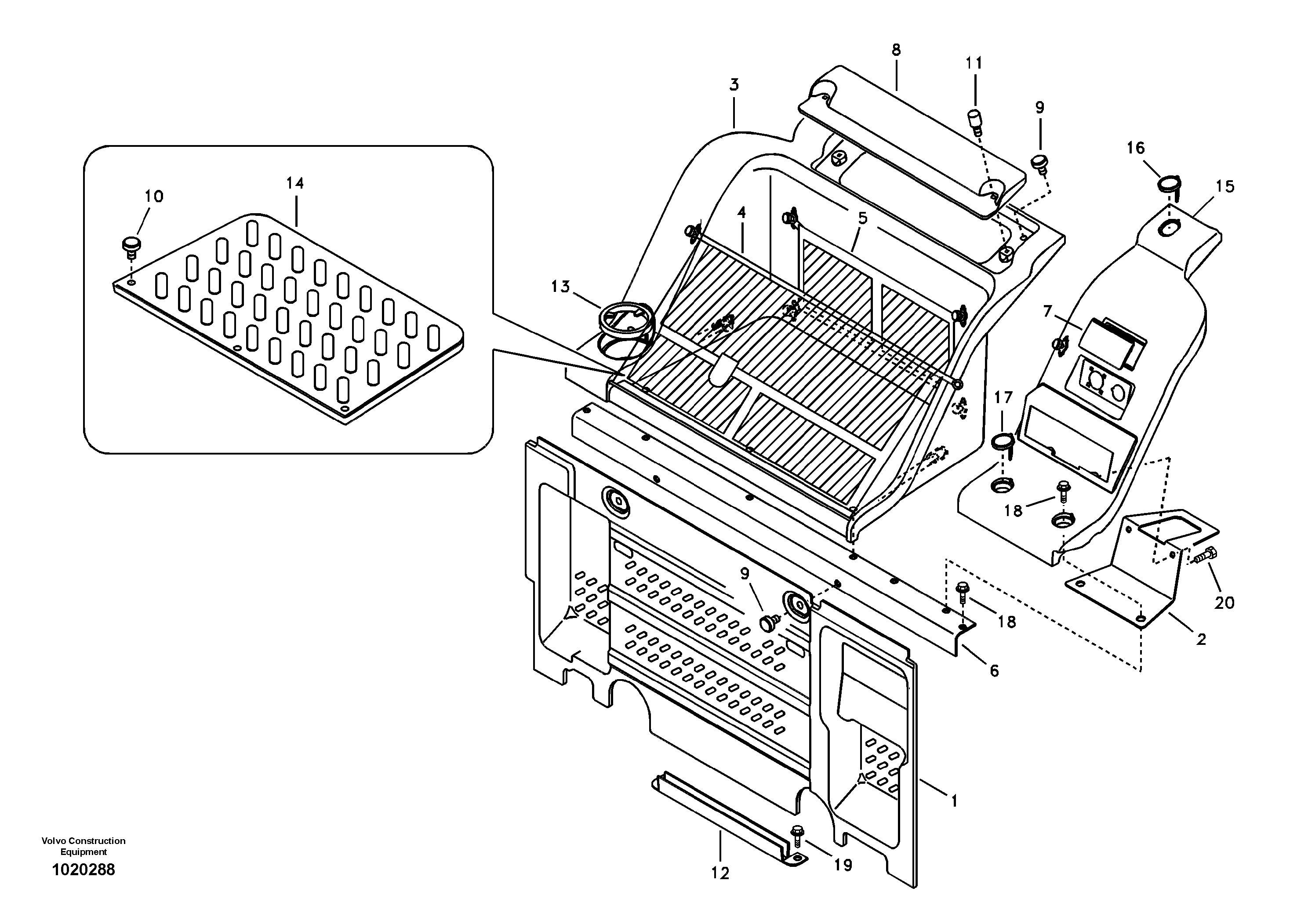 8
11
3
9
16
15
10
14
4
5
13
7
17
18
20
9
18
2
6
1
12
19

Volvo Construction Equipment
1020288