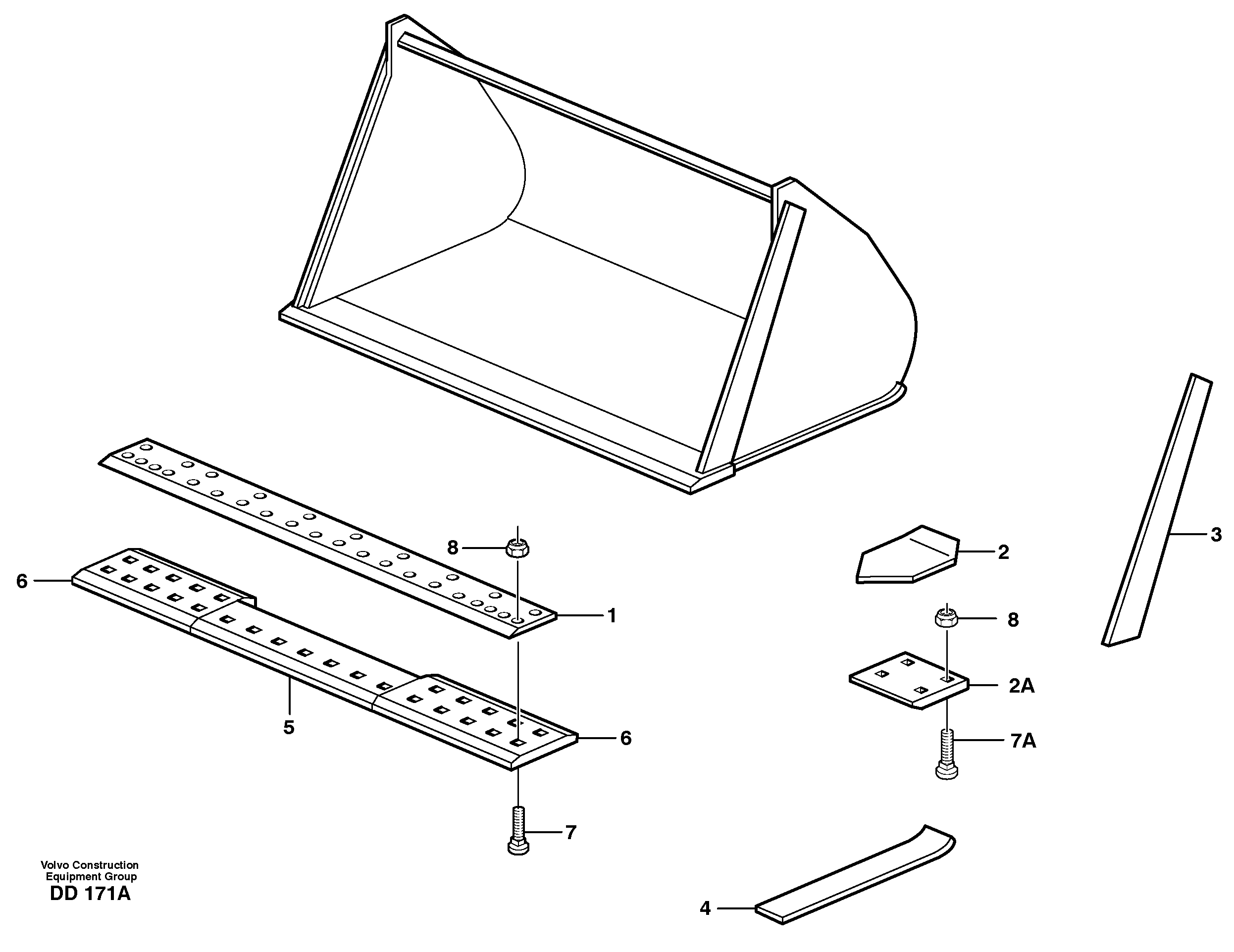 8
2
3
6
1
8
2A
5
6
7A
7
Volvo Construction Equipment Group
DD 171A
4