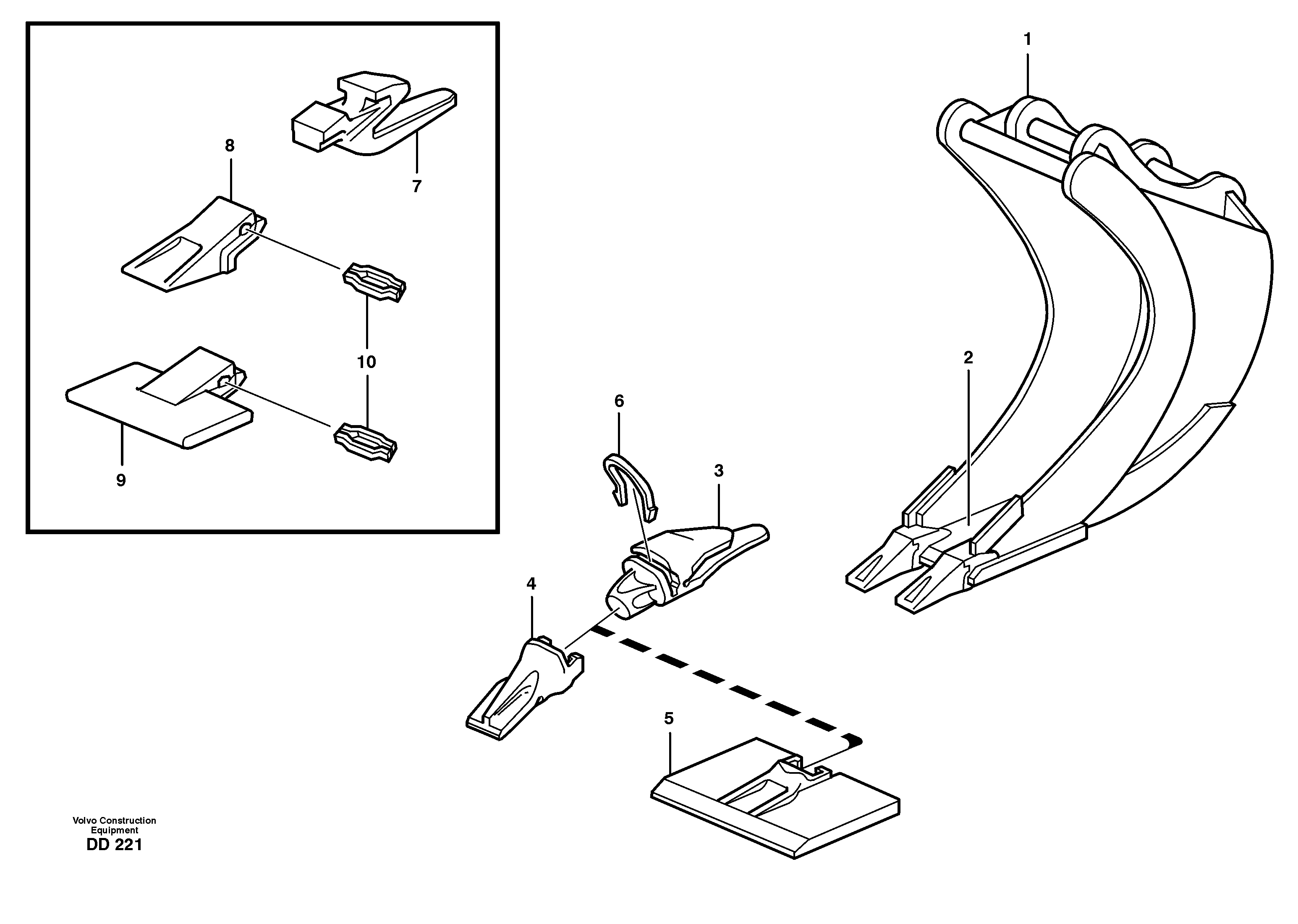 8

7

10

9

1

2

6

3

4

5

Volvo Construction Equipment
DD 221