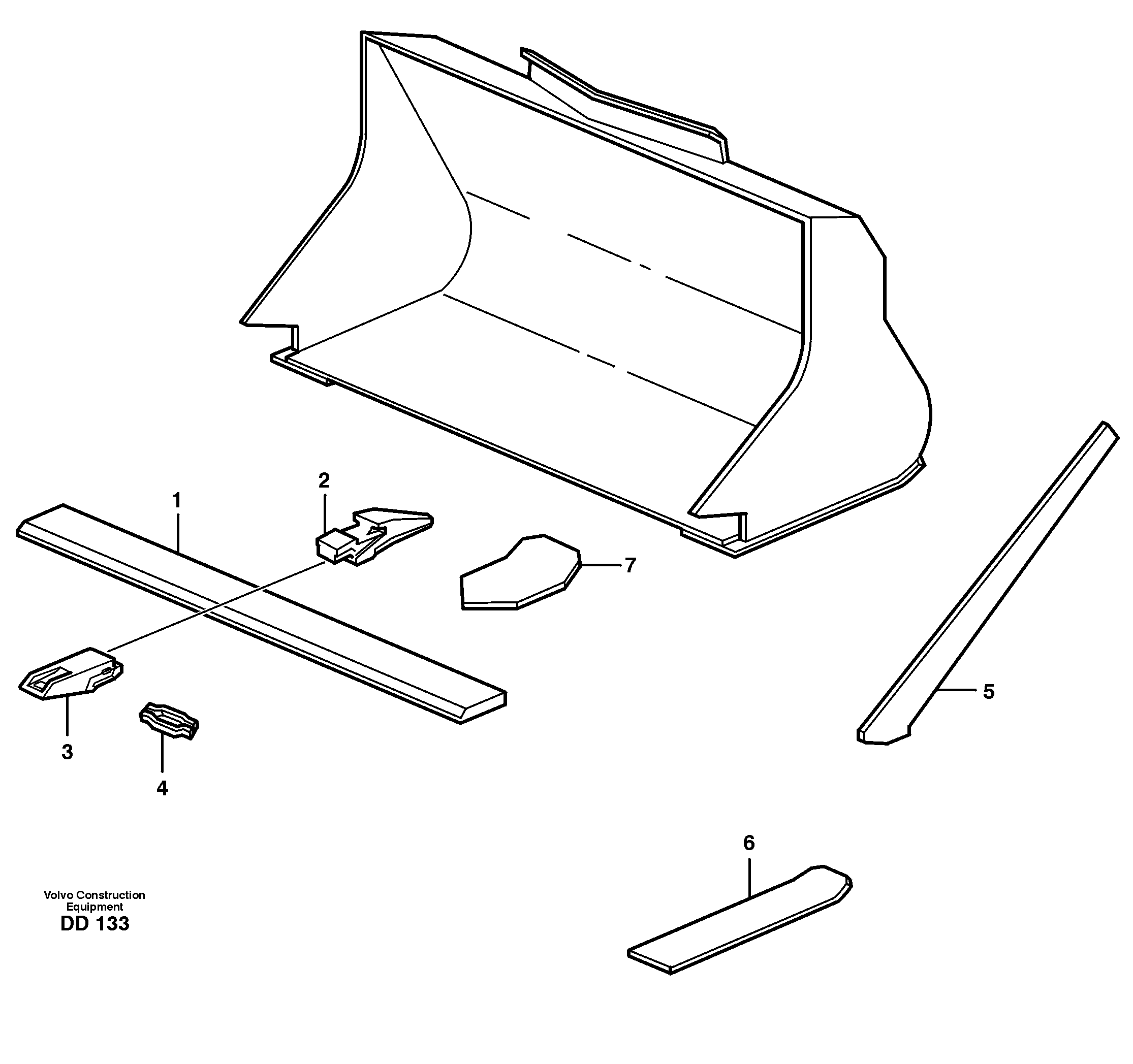 2
1
7
5
3
4
6
Volvo Construction Equipment
DD 133