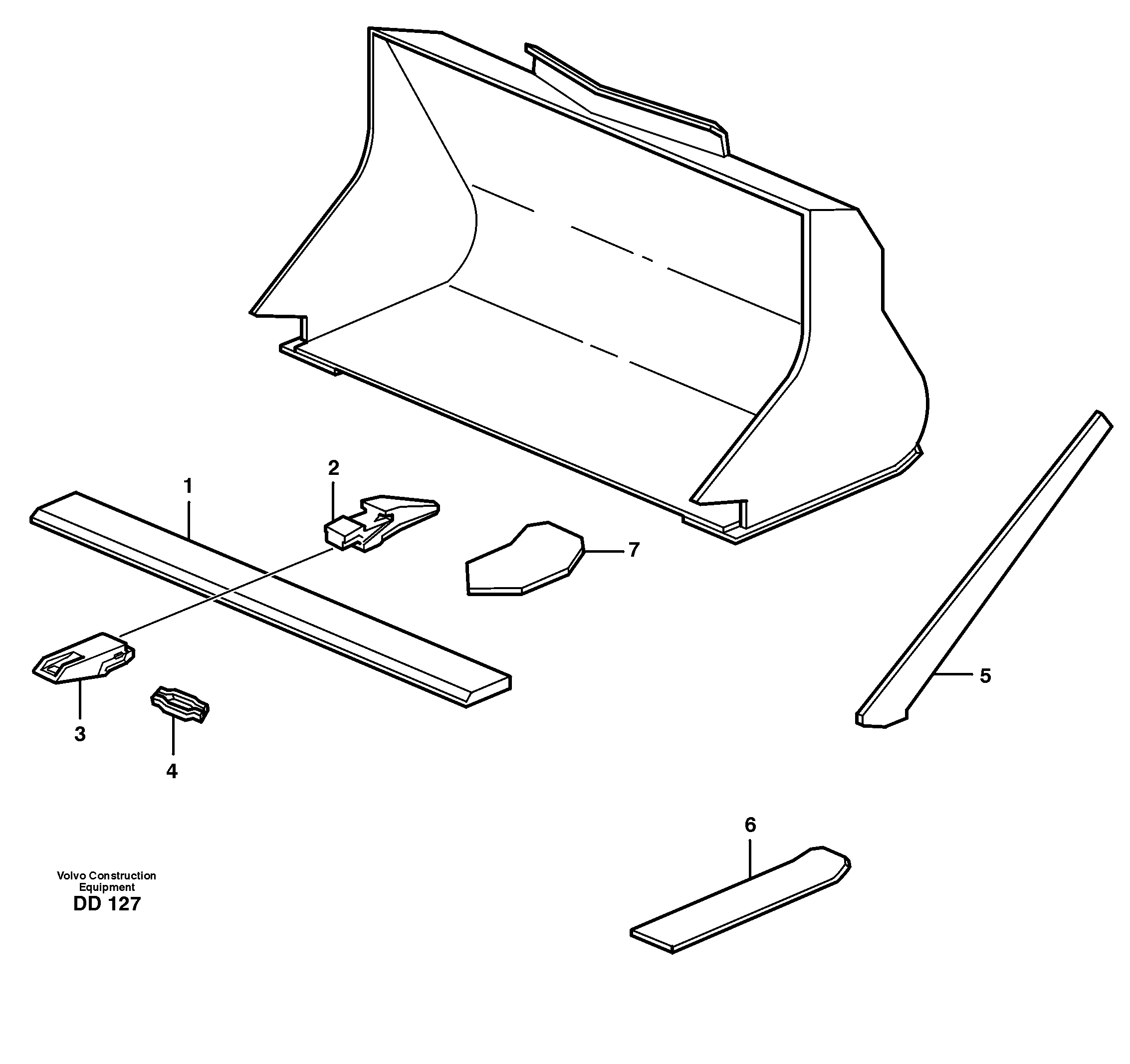 2
1
7
5
3
4
6
Volvo Construction Equipment
DD 127