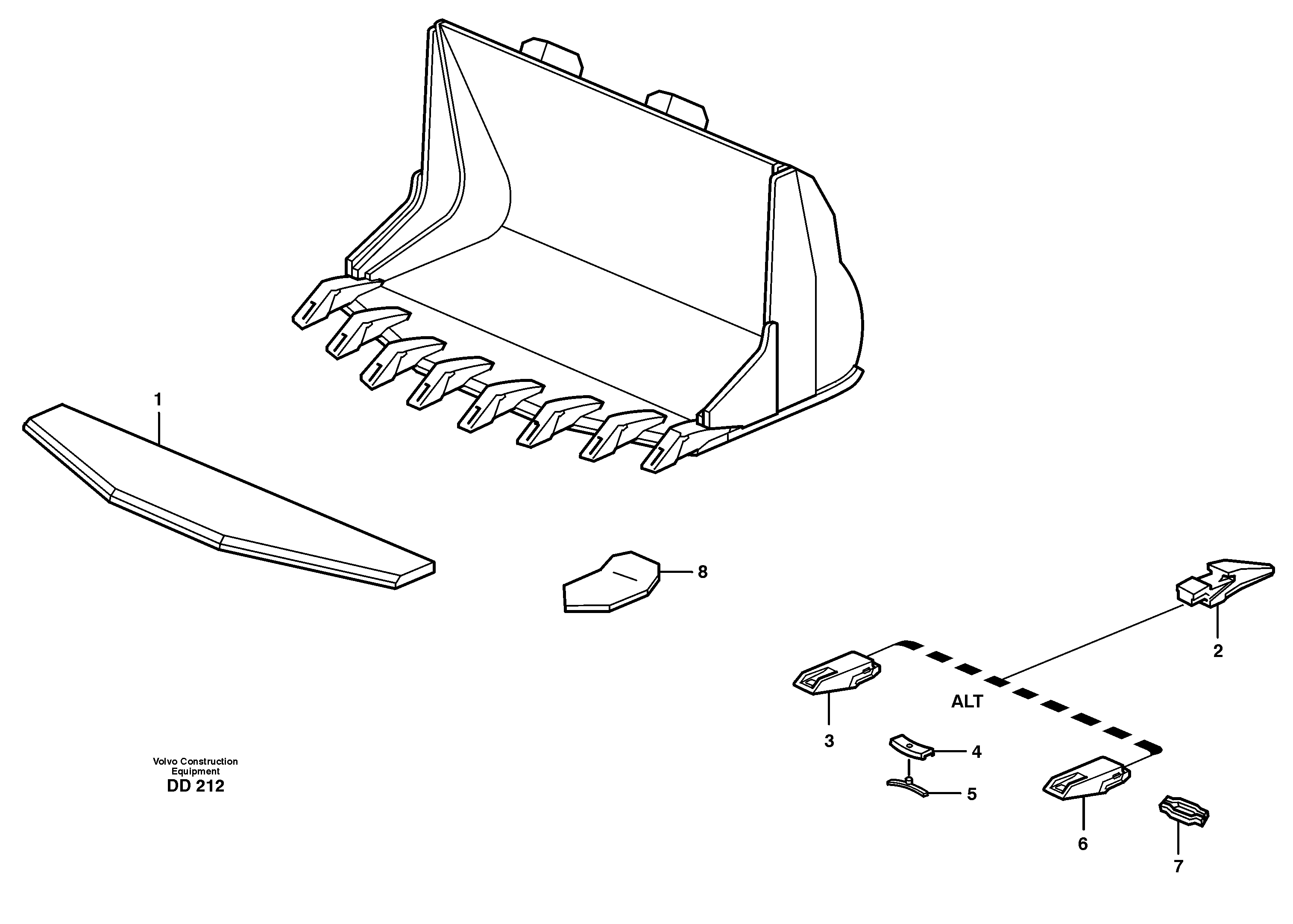 1

8

2

ALT

3

4

5

6

7

Volvo Construction Equipment
DD 212