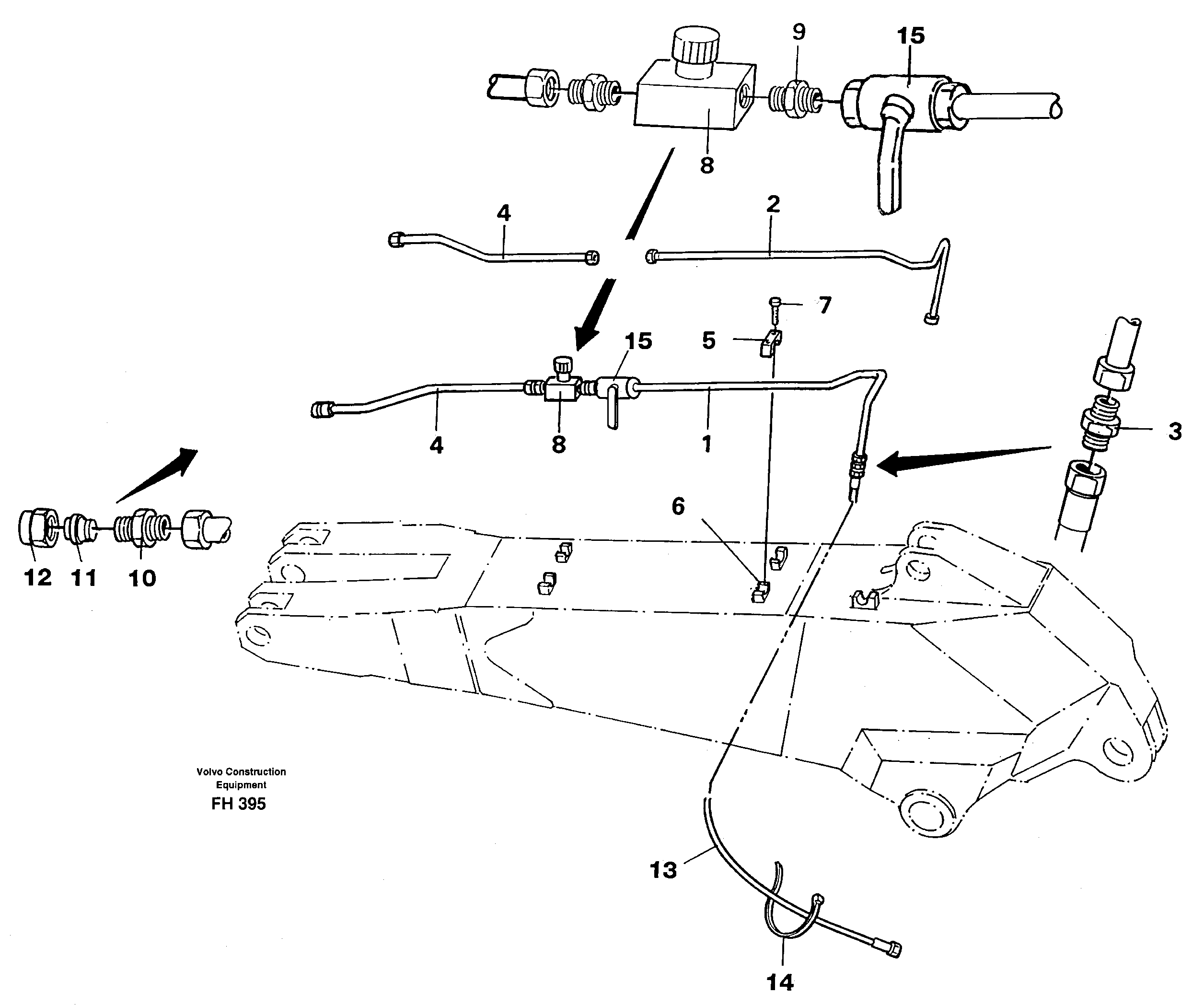 9
15
8
4
2
7
5
15
4
8
1
3
6
12
11
10
Volvo Construction Equipment
FH 395
13
14