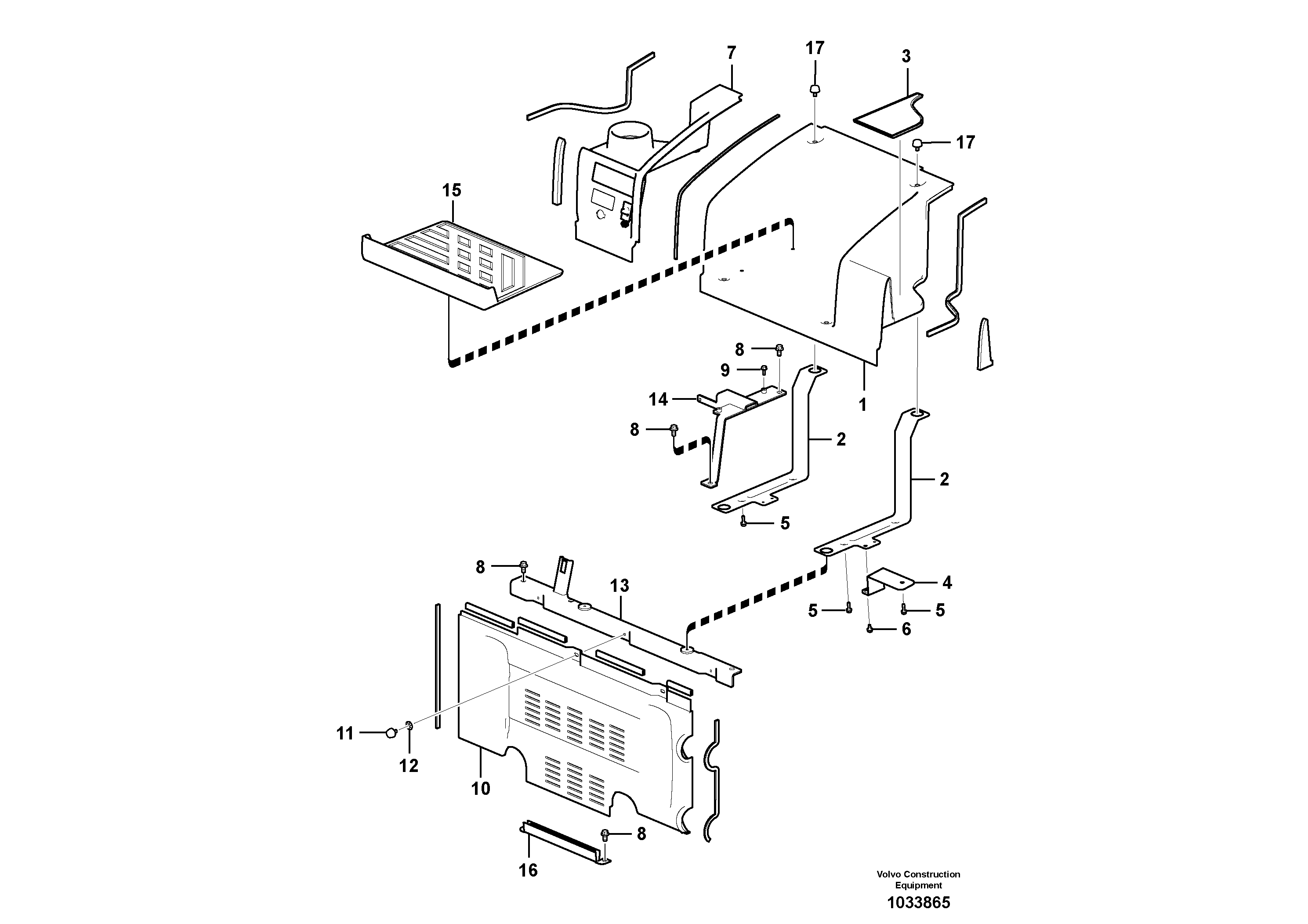 7
17
3
17
15
8
9
14
1
8
2
2
5
8
13
4
5
5
6
11
12
10
8
16
Volvo Construction Equipment
1033865