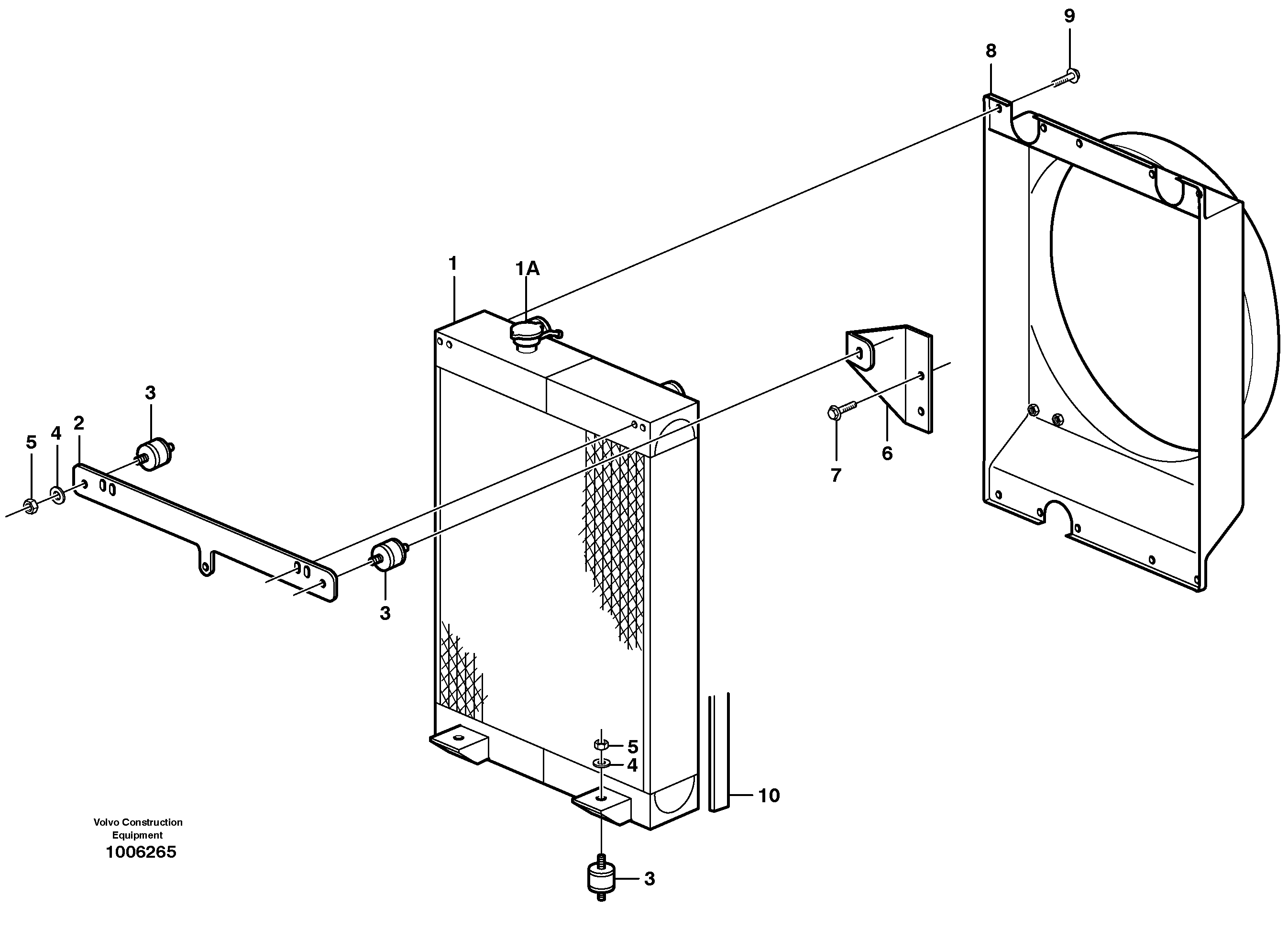 9
8
1
1A
3
5
4
2
6
7
3
5
4
10
Volvo Construction Equipment
1006265
3