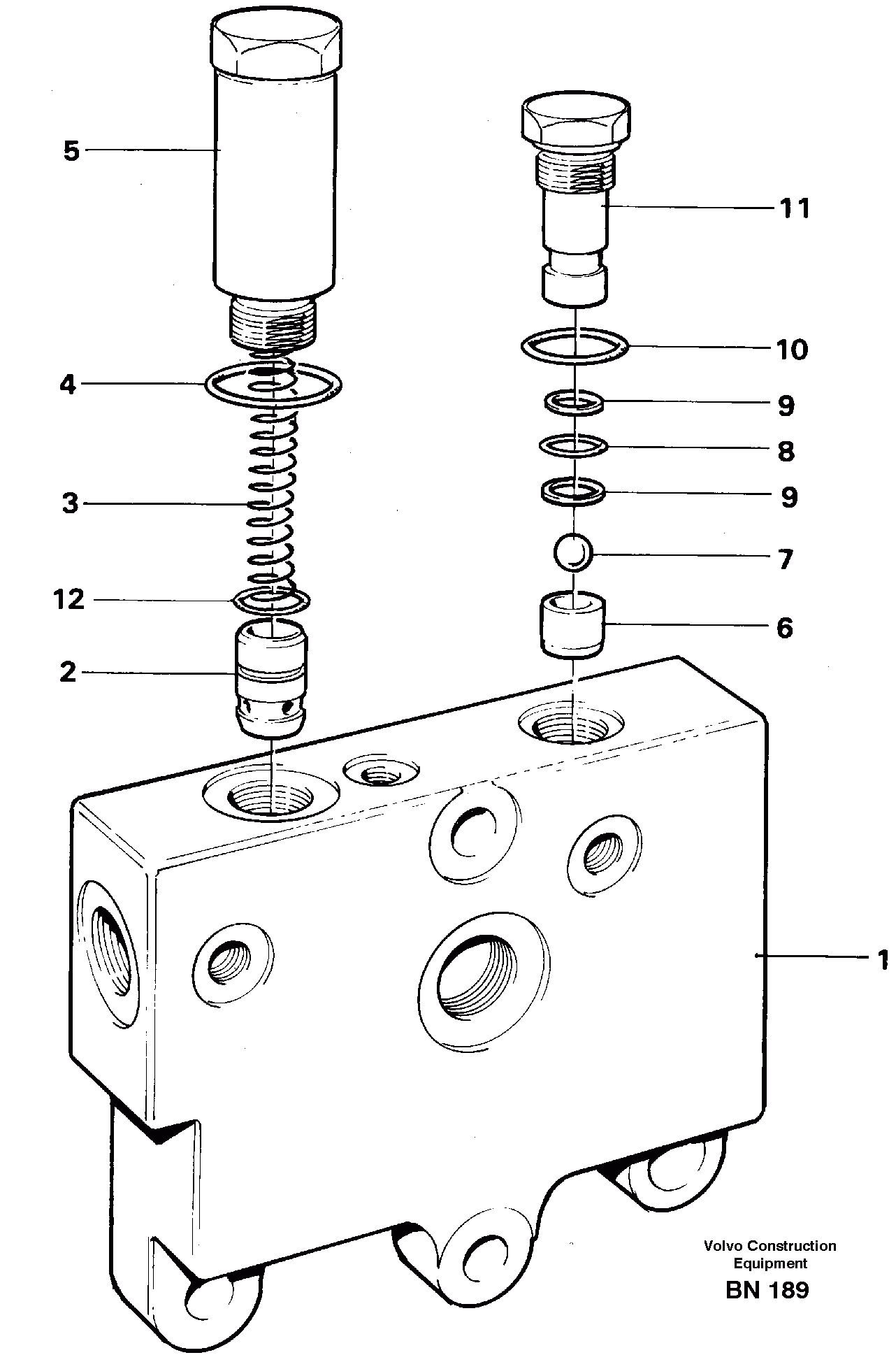 5

11

10

4

9

8

3

9

7

12

6

2

1

Volvo Construction Equipment

BN 189