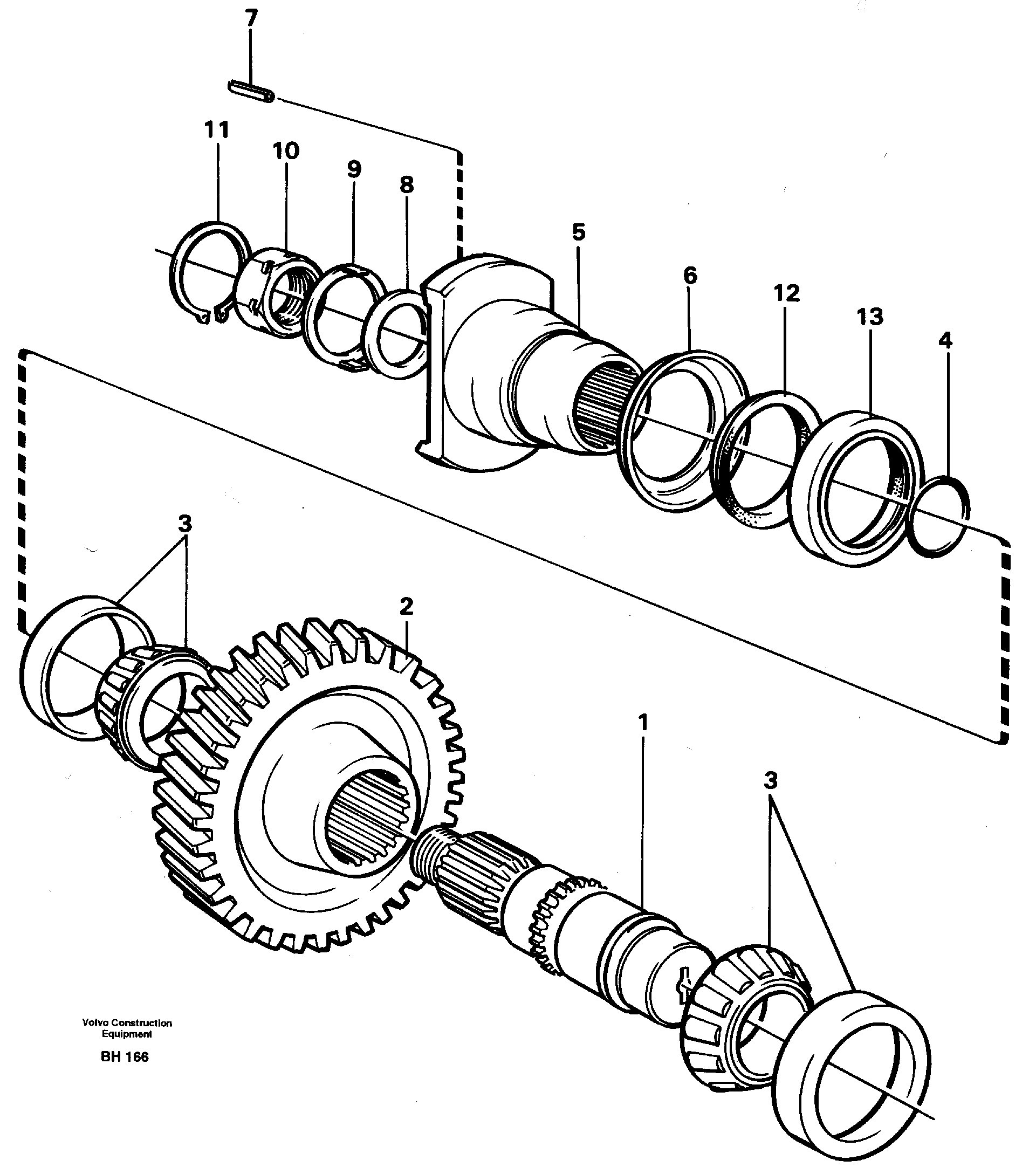 7
11
10
9
8
5
6
12
13
4
3
2
1
3

Volvo Construction Equipment
BH 166