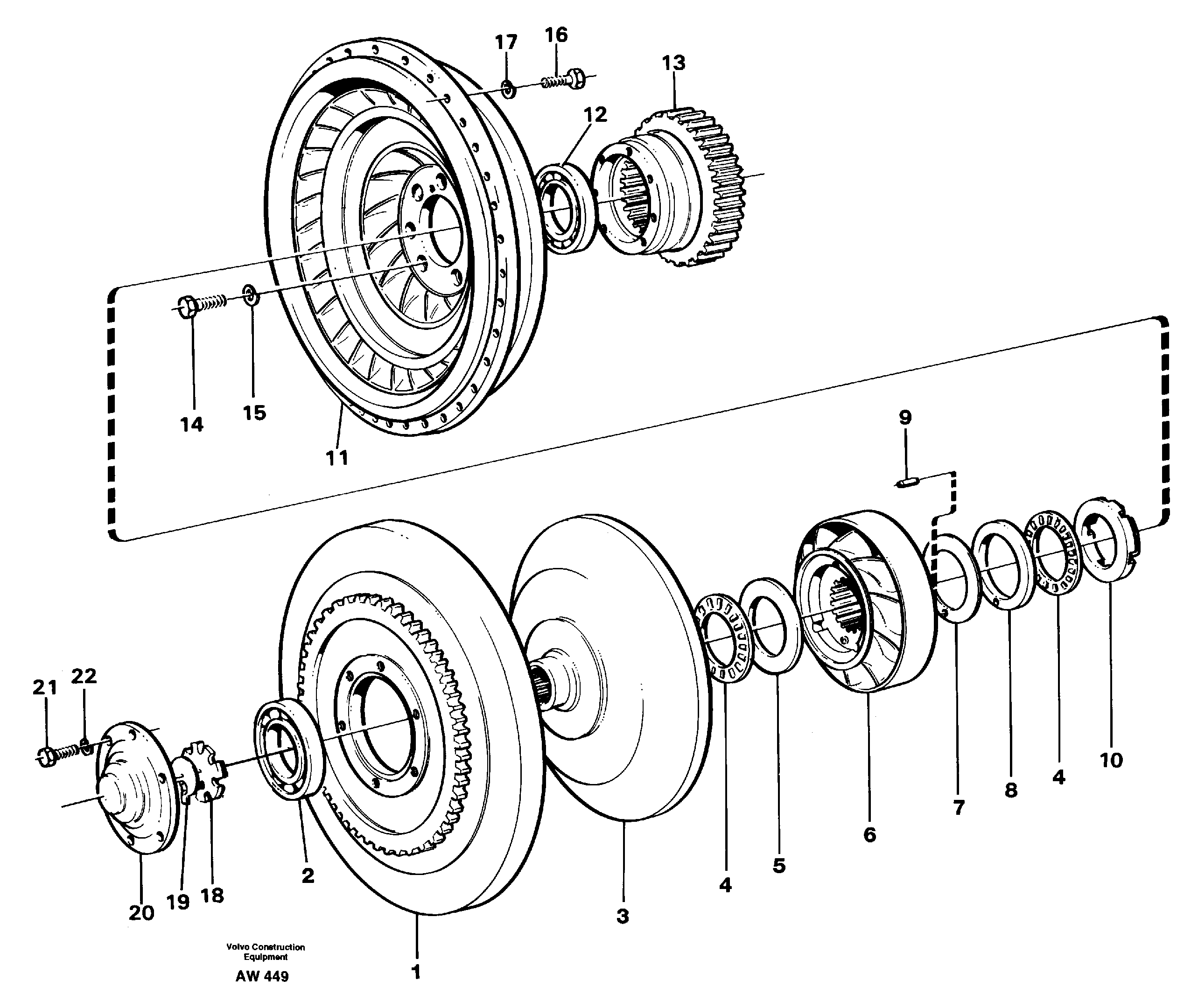 17
16
13
12
14
15
11
9
21
22
10
4
8
7
6
5
4
3
2
18
19
20
1

Volvo Construction
Equipment
AW 449