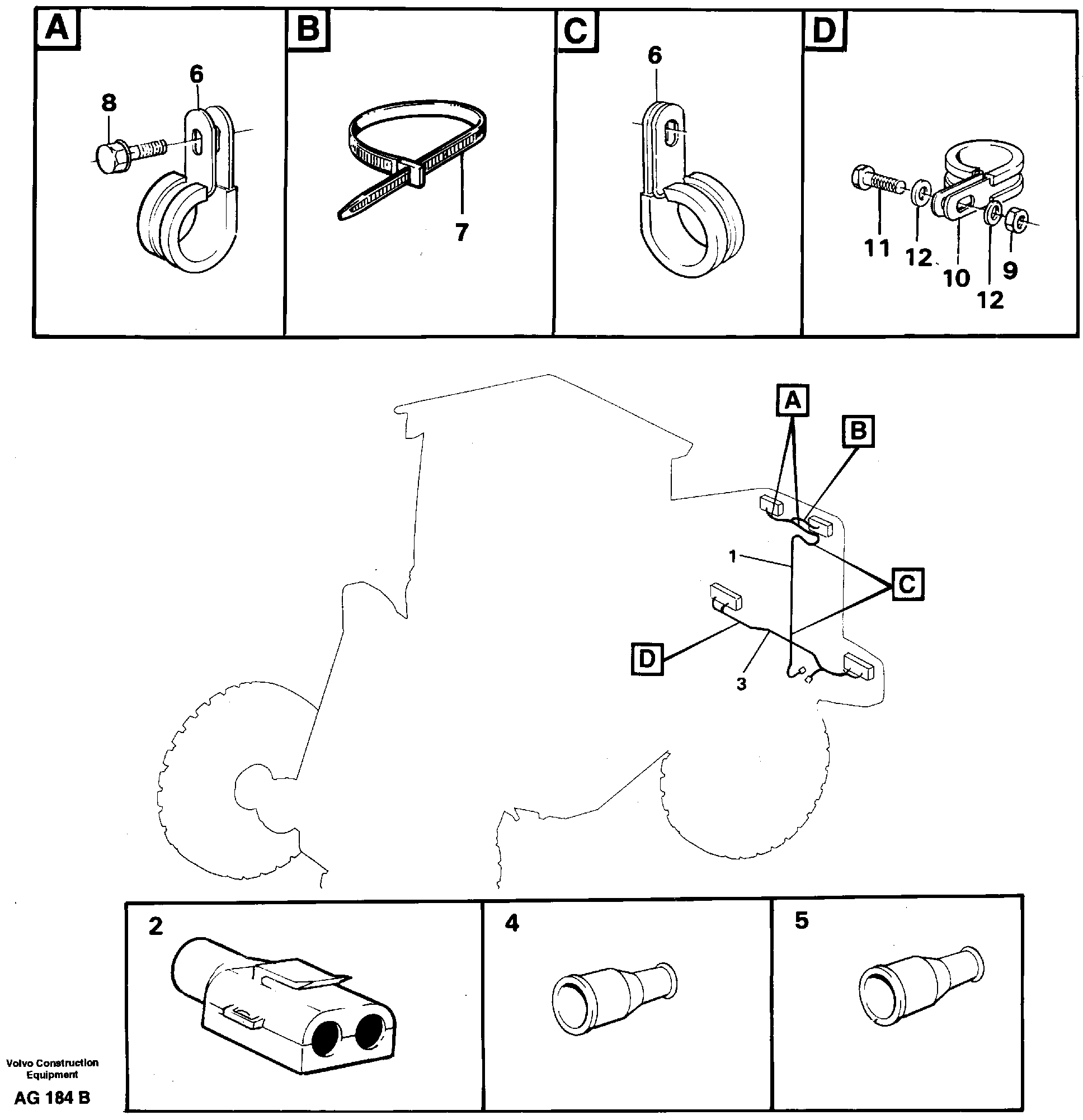 A
8
6
B
7
C
6
D
11
12
10
12
9

A
B
1
C
D
3

2
4
5

Volvo Construction Equipment
AG 184 B