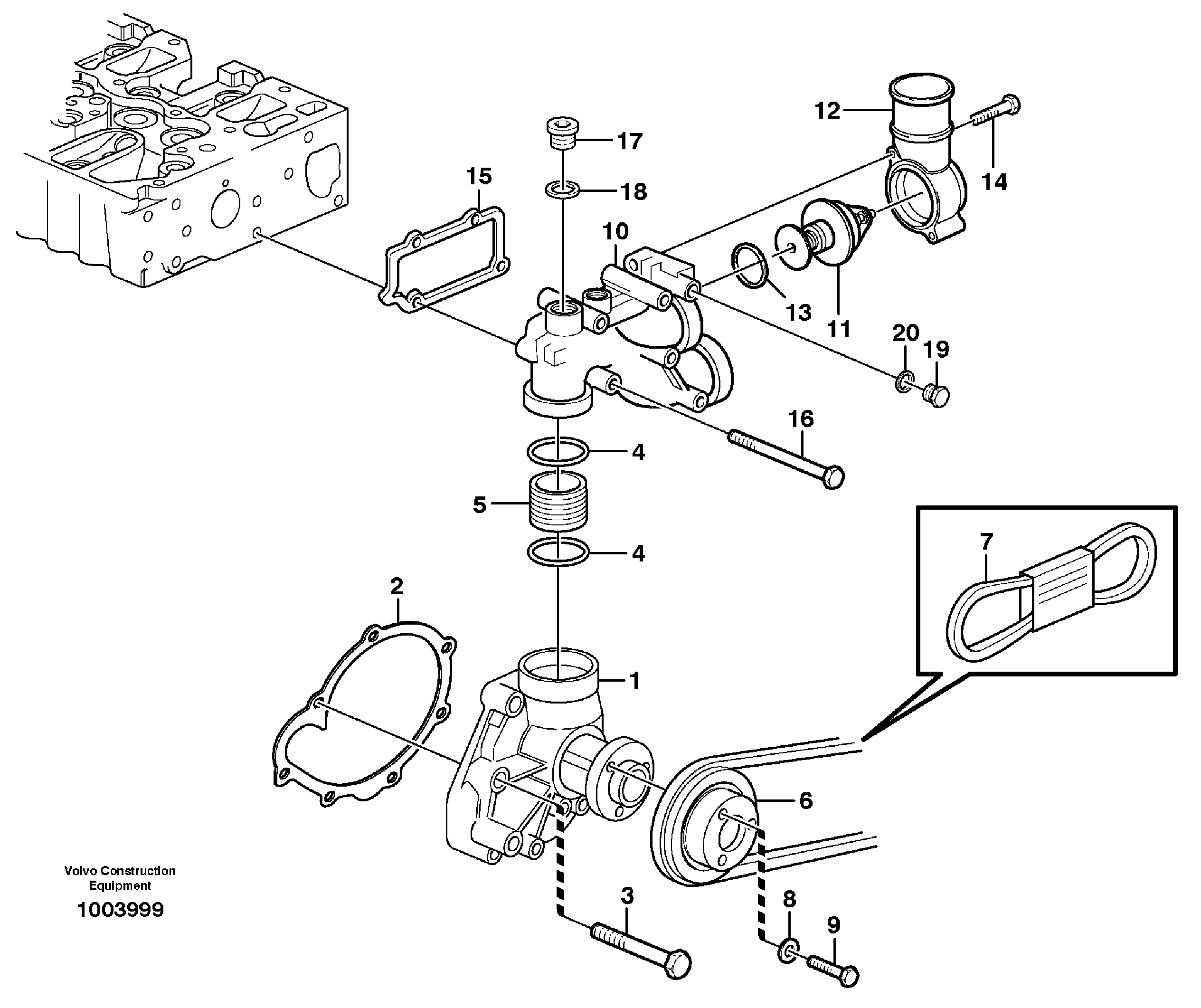 12
14
17
15
18
10
13
11
20
19
16
4
5
4
7
2
1
6
Volvo Construction Equipment
1003999
3
8
9