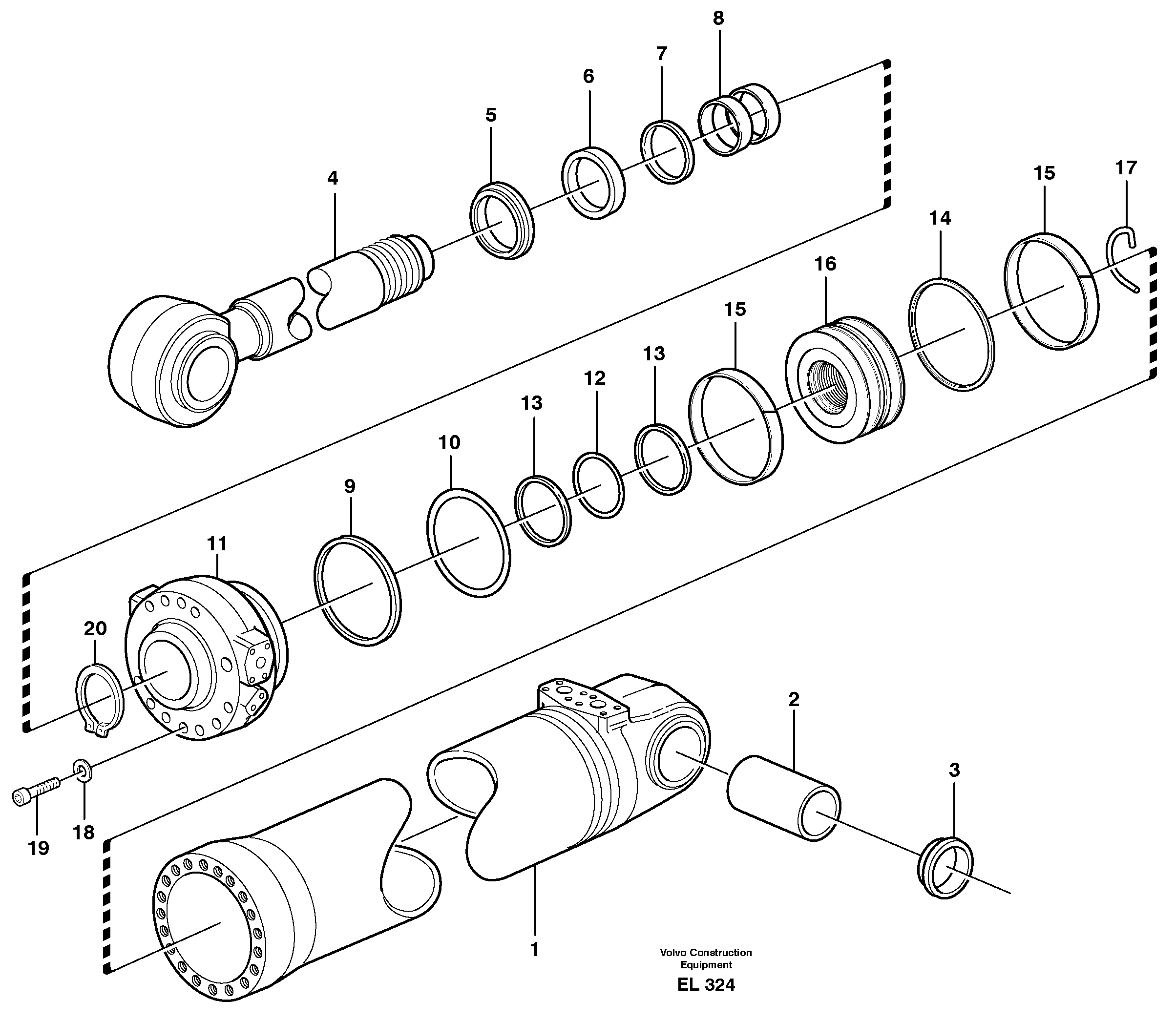 8
7
6
5
4
15
17
14
16
15
13
12
13
10
9
11
20
2
3
19
18
1
Volvo Construction Equipment
EL 324