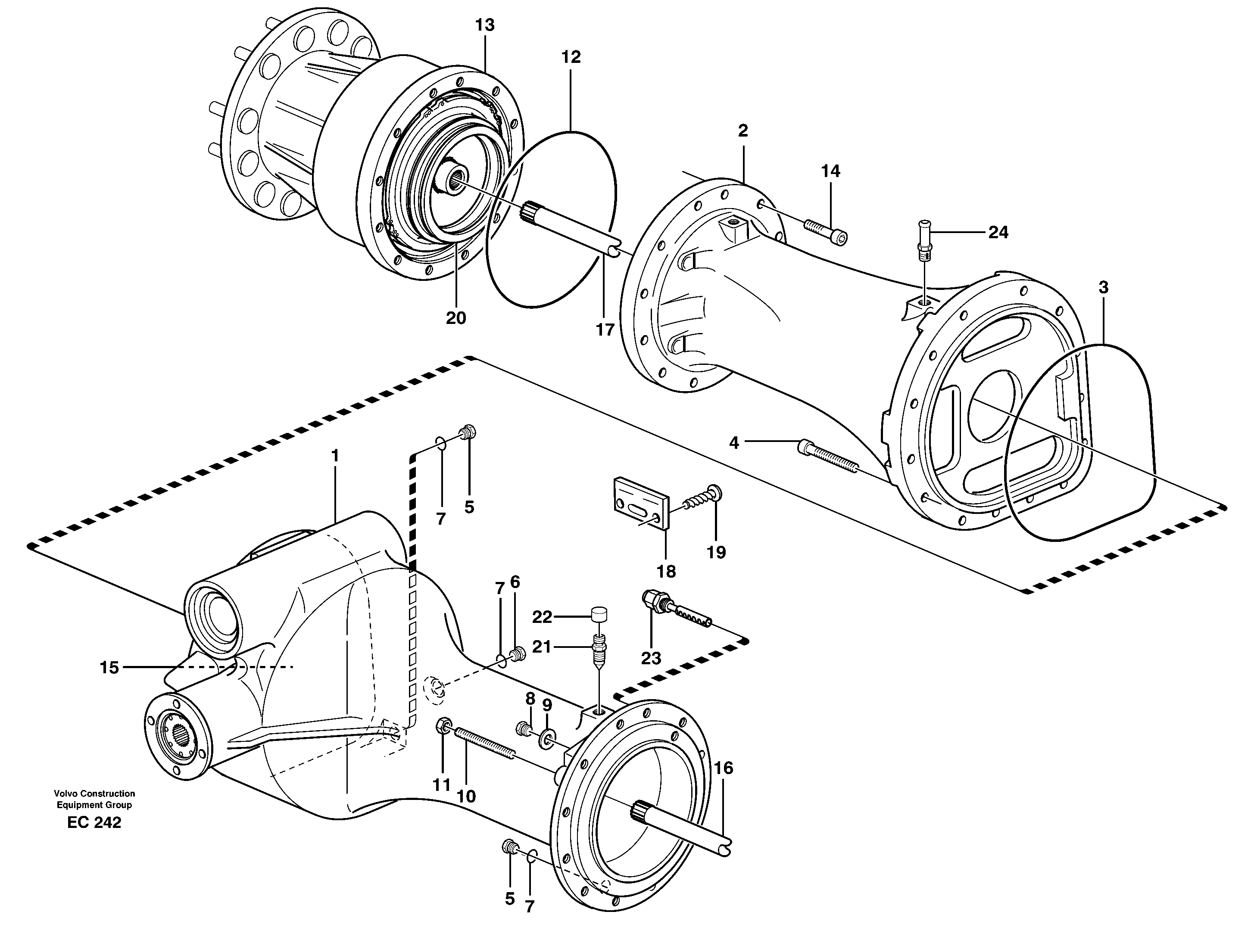 13
12
2
14
24
3
20
17
4
1
7
5
18
19
7
6
22
21
23
15
8
9
11
10
16
5
7
Volvo Construction Equipment Group
EC 242