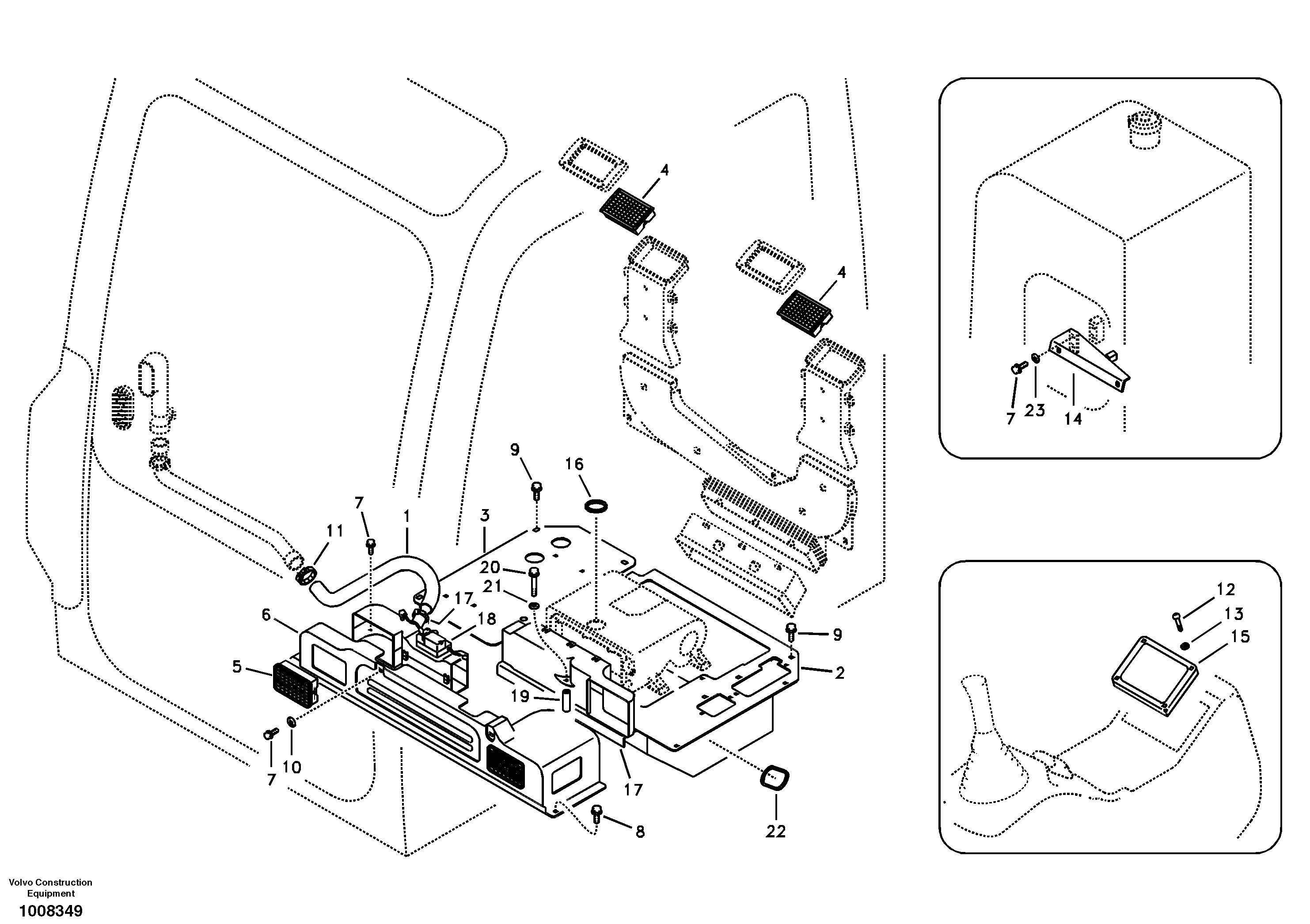 4
4
9
16
7
1
3
11
20
21
17
18
6
9
5
2
19
7
10
17
8
22
7
23
14
12
13
15

Volvo Construction Equipment
1008349