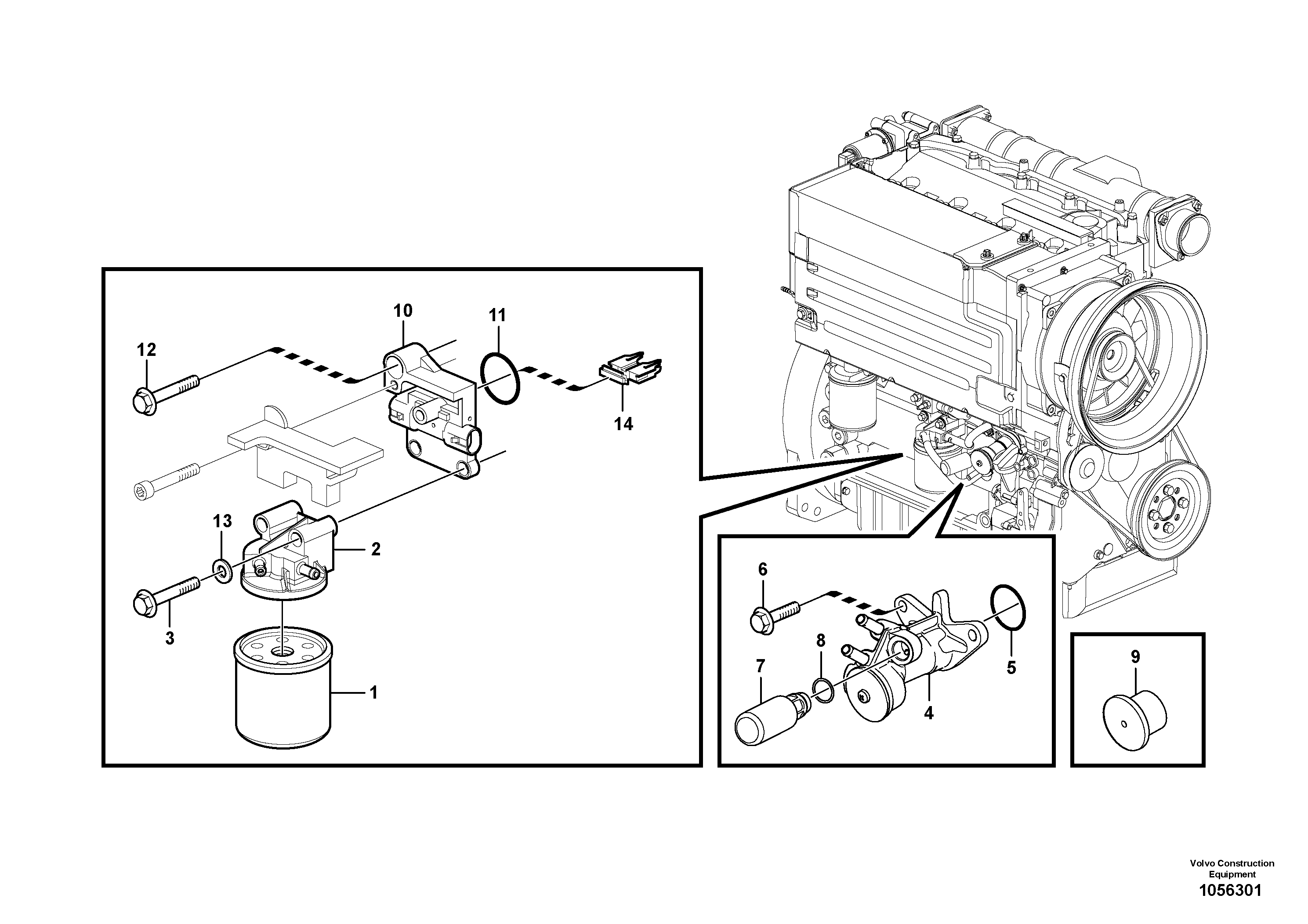 10
11
12
14
13
2
3
1
6
8
7
5
4
9

Volvo Construction Equipment
1056301