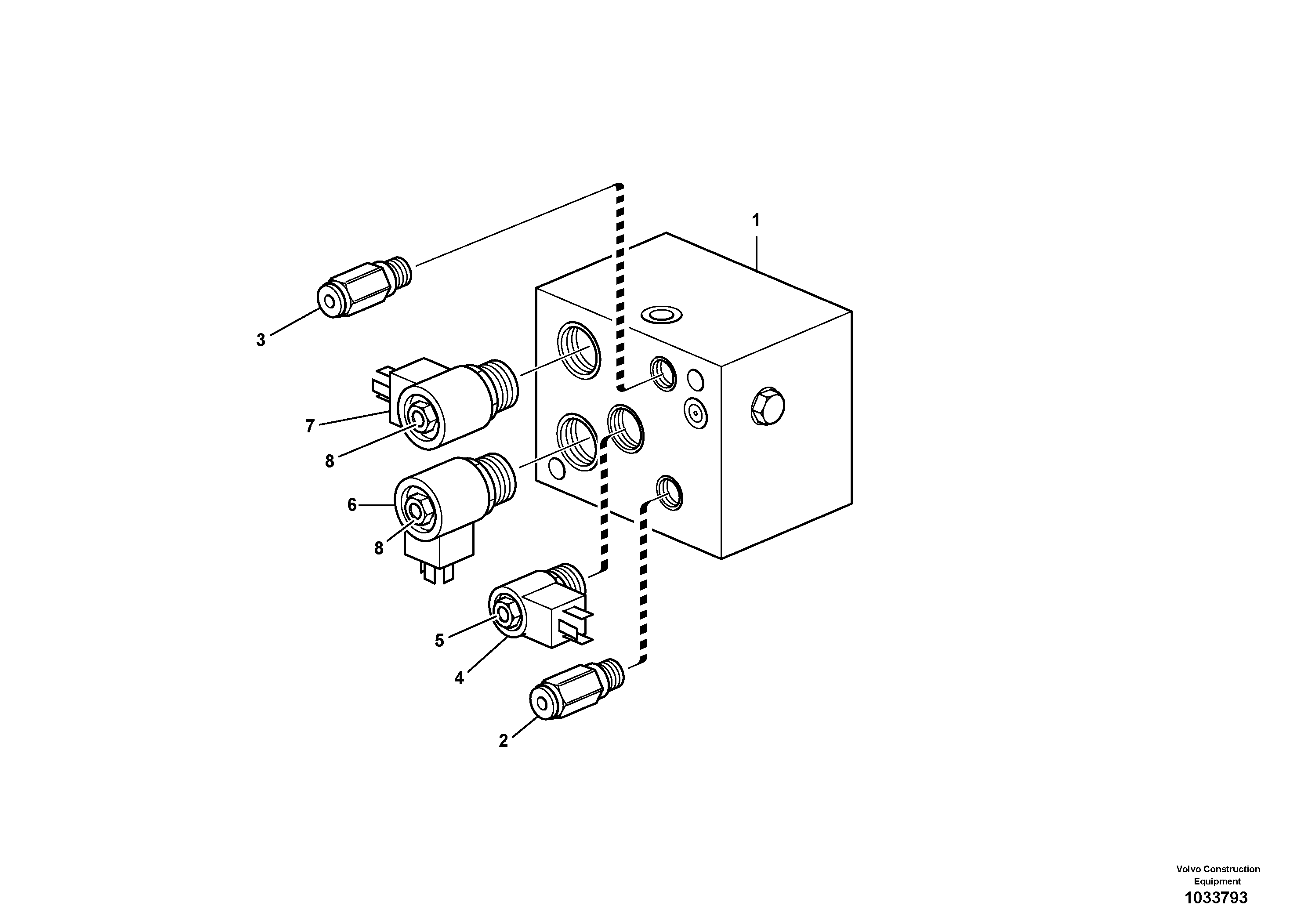 1

3

7

8

6

8

5

4

2

Volvo Construction Equipment
1033793