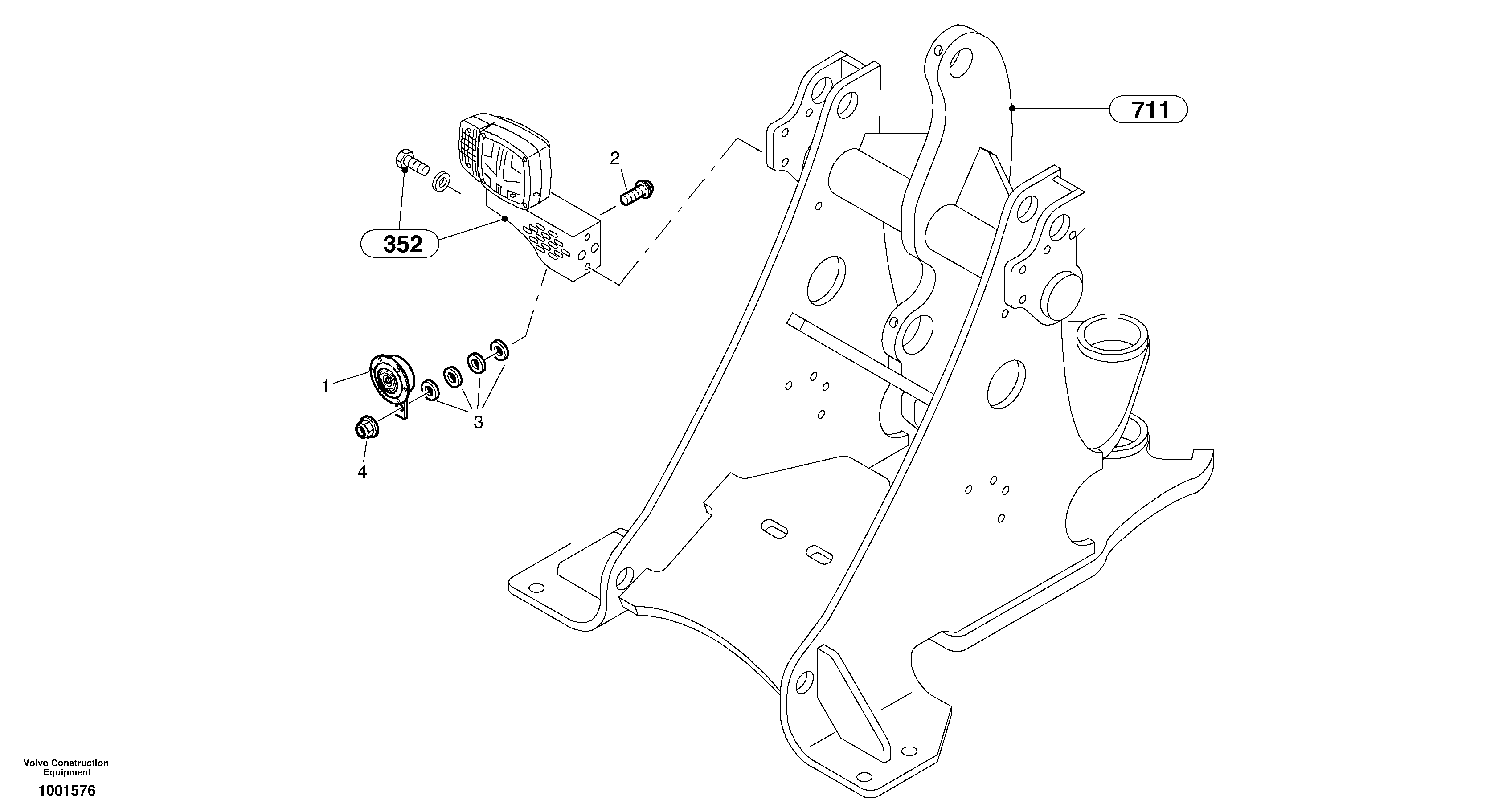 711

2

352

1

3

4

Volvo Construction Equipment

1001576