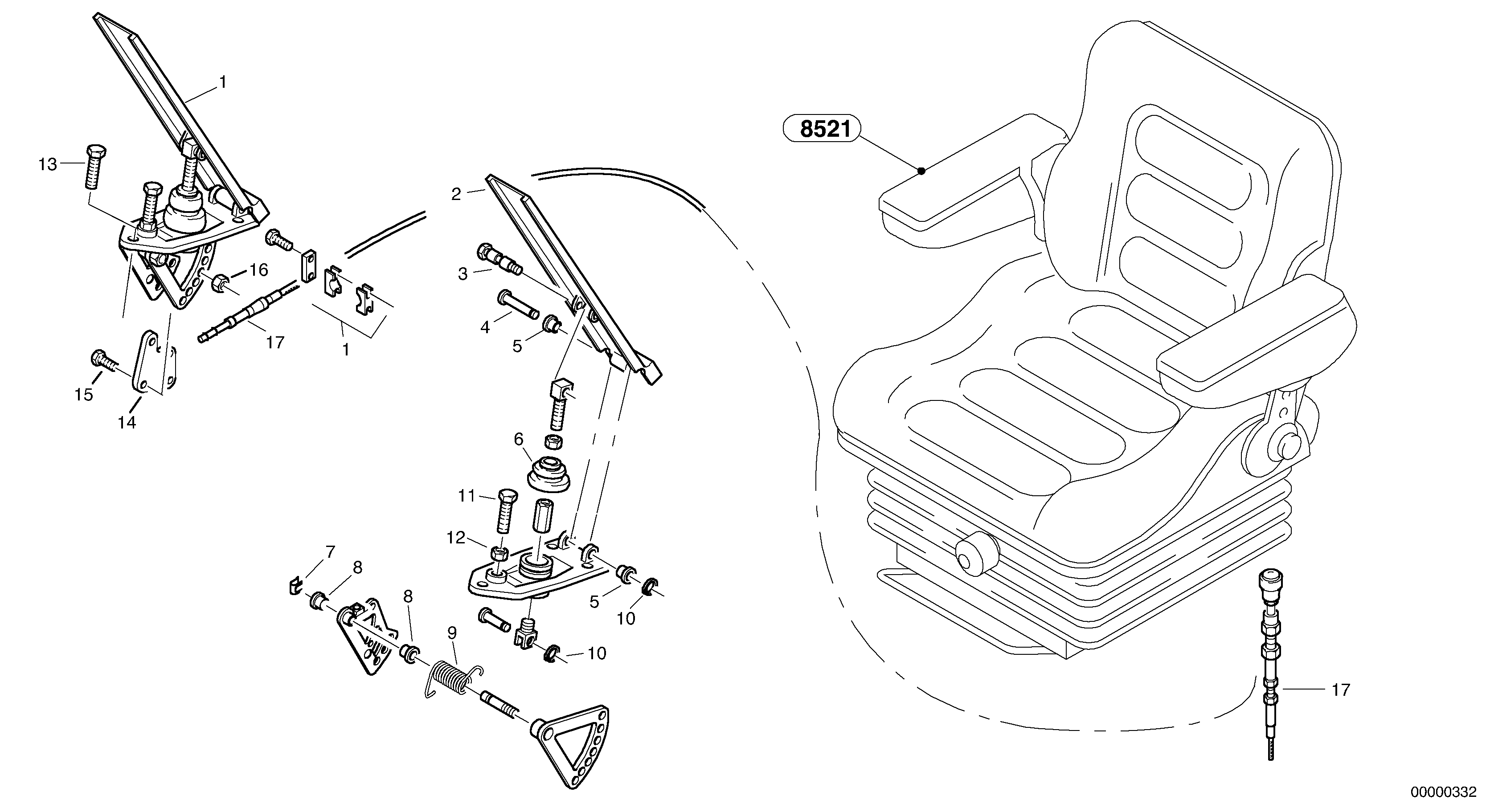 1
13
16
17
1
15
14
2
3
4
5
6
11
12
7
8
8
9
5
10
10
8521
17
00000332