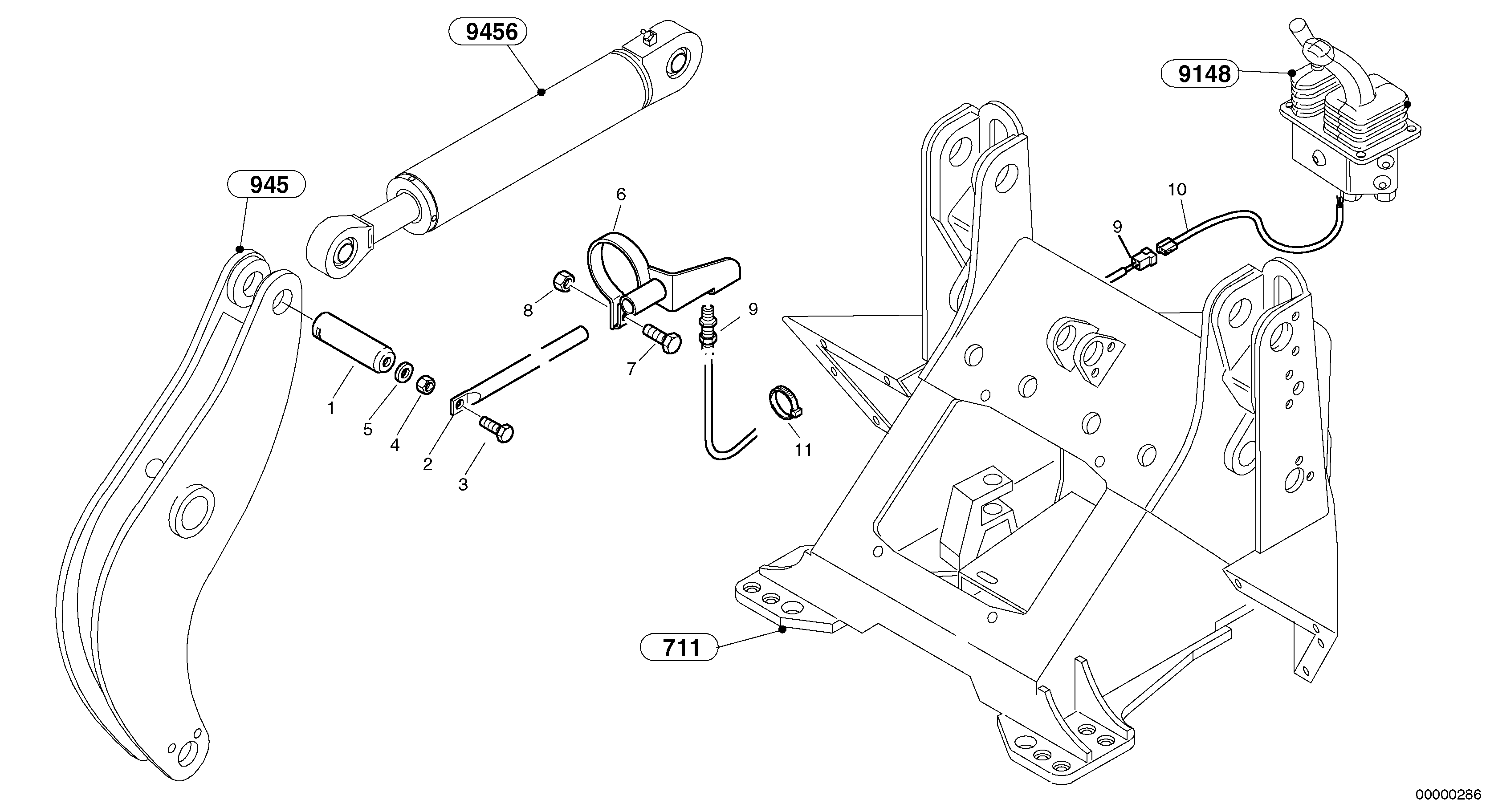 9456

9148

945

6

10

9

8

9

7

1

5

4

2

3

11

711

00000286