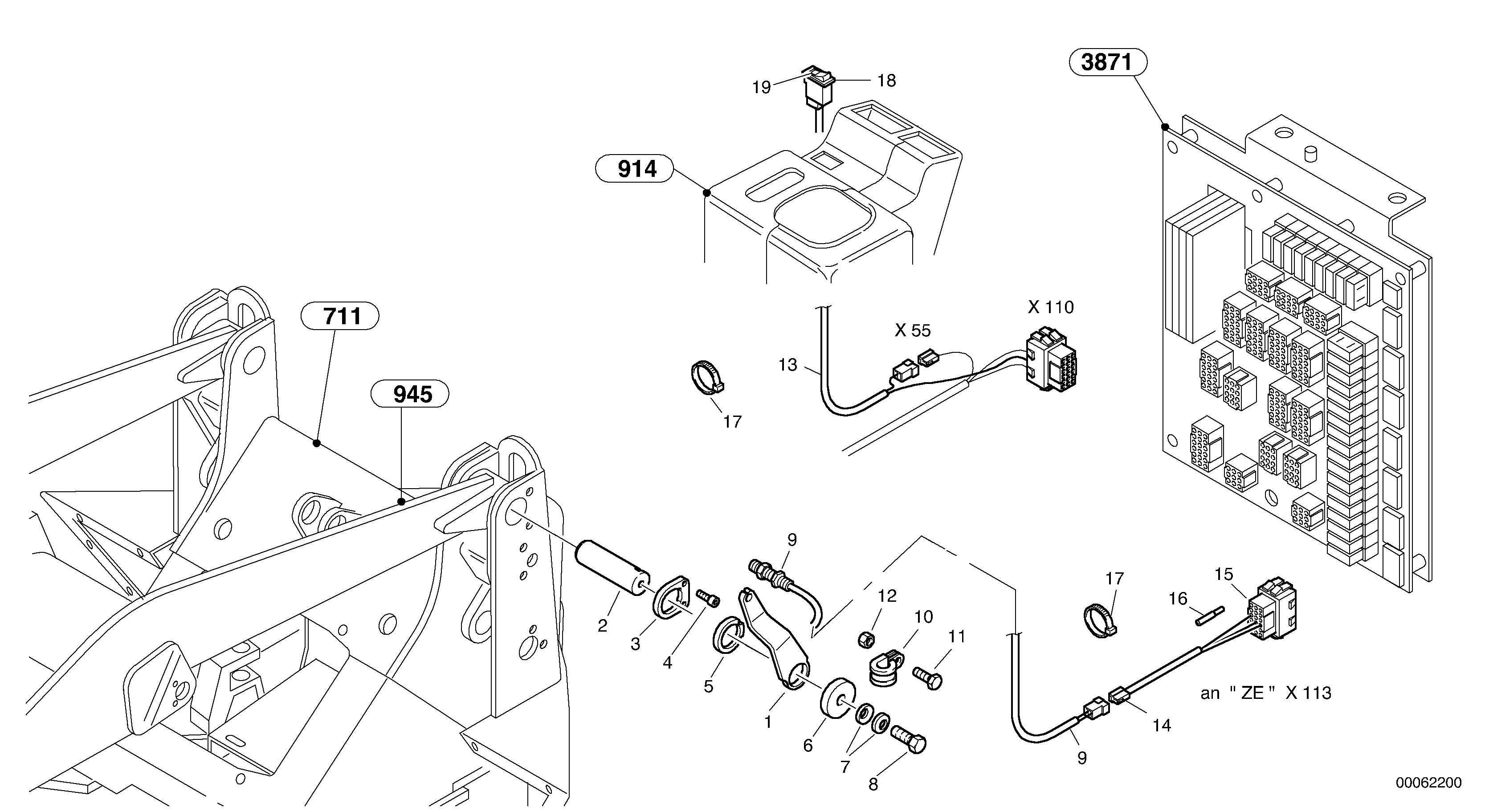 3871

19
18

914

711

945

X 110
X 55
13
17

9
12
10
11
2
3
4
5
1
6
7
8

17
15
16

an " ZE " X 113
14
9

00062200