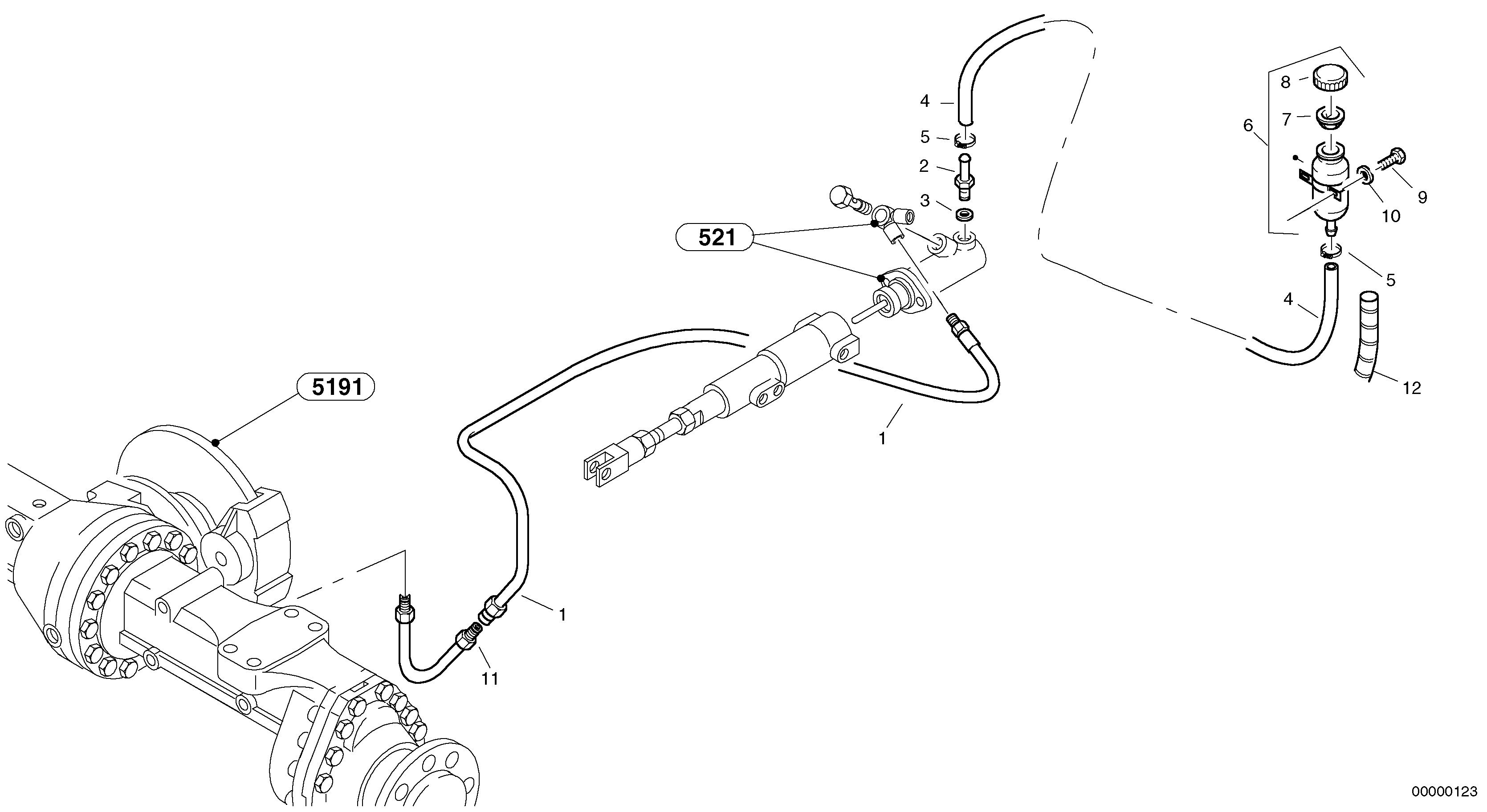 4
5
2
3
8
7
6
9
10
5
4
12
521
5191
1
1
11
00000123