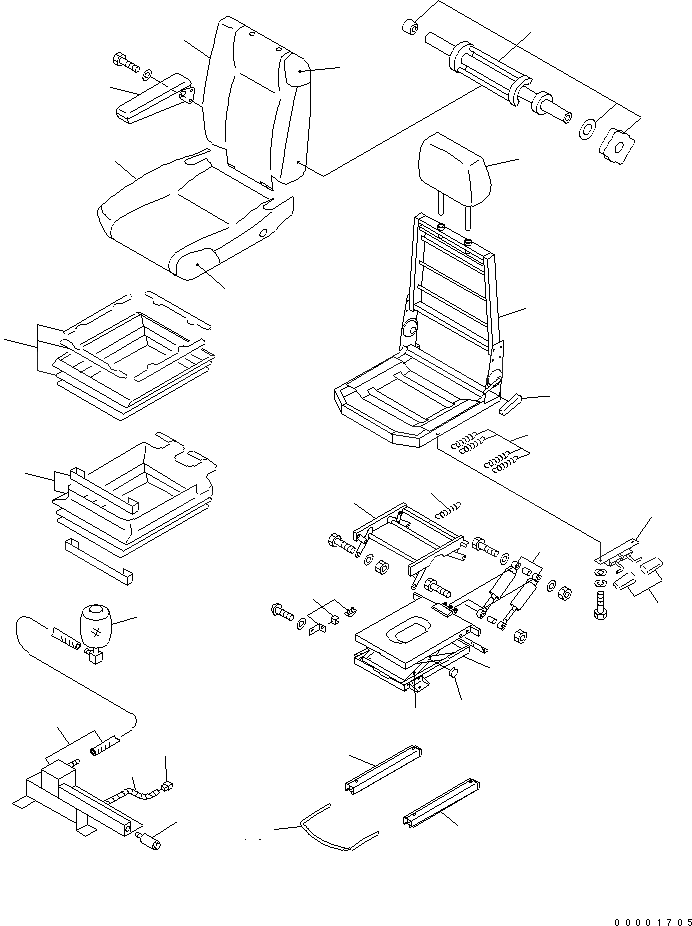 00001705