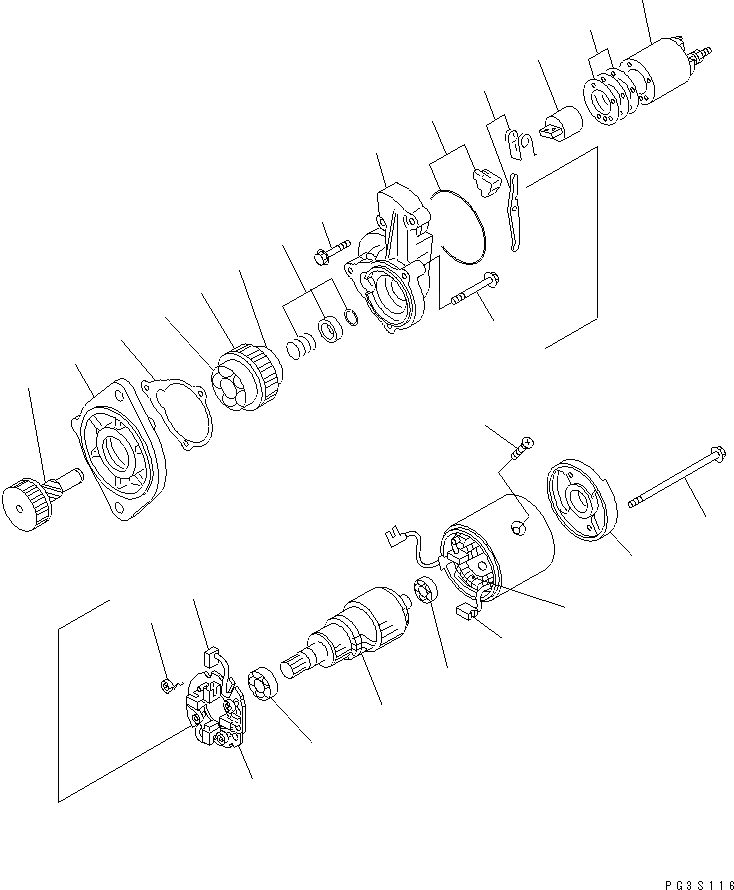 PG3S116