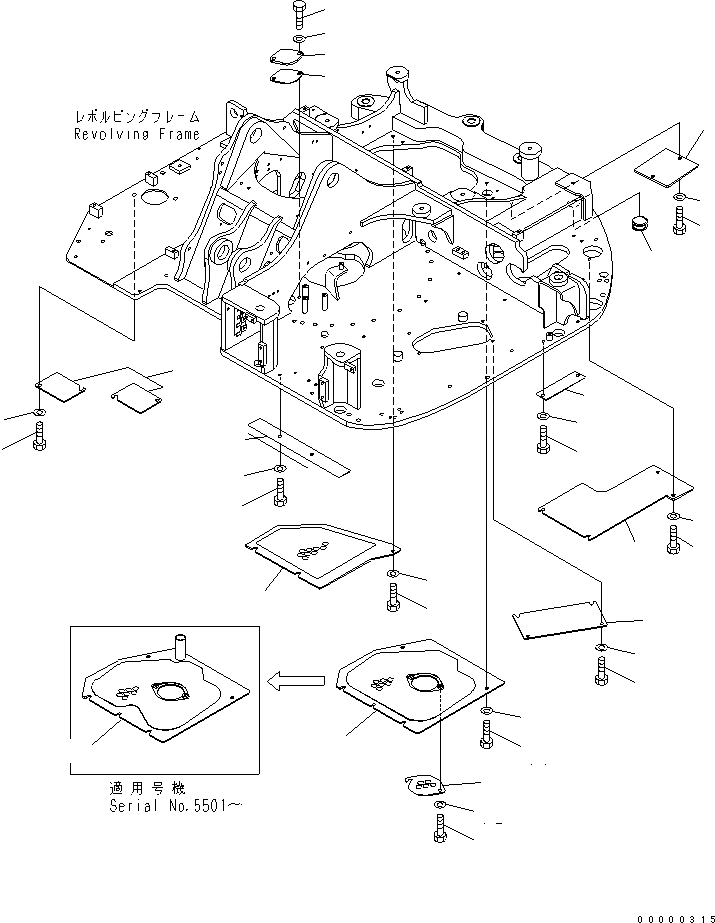 レボルビングフレーム
Revolving Frame

適用号機
Serial No.5501～

00000315