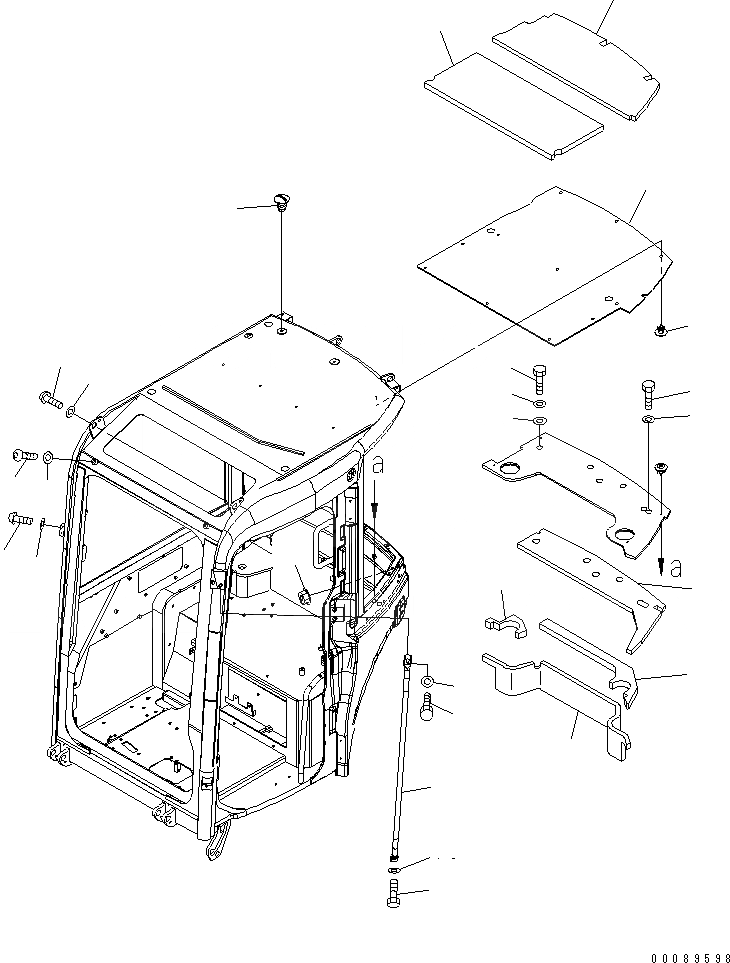 a
a
00089598