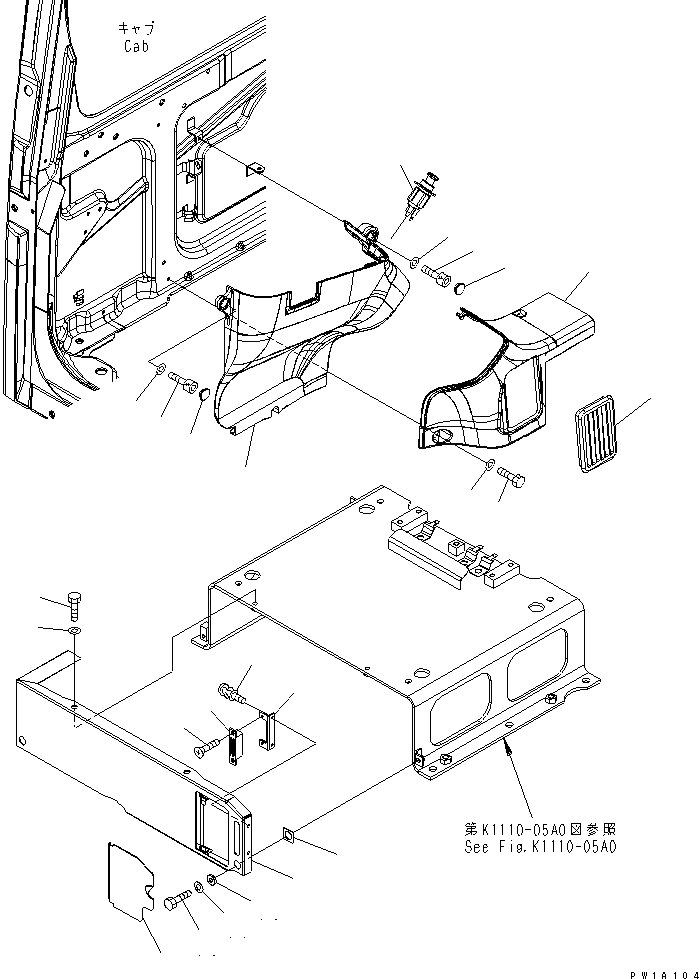 キャブ
Cab

第K1110-05A0図参照
See Fig.K1110-05A0

PW1A104