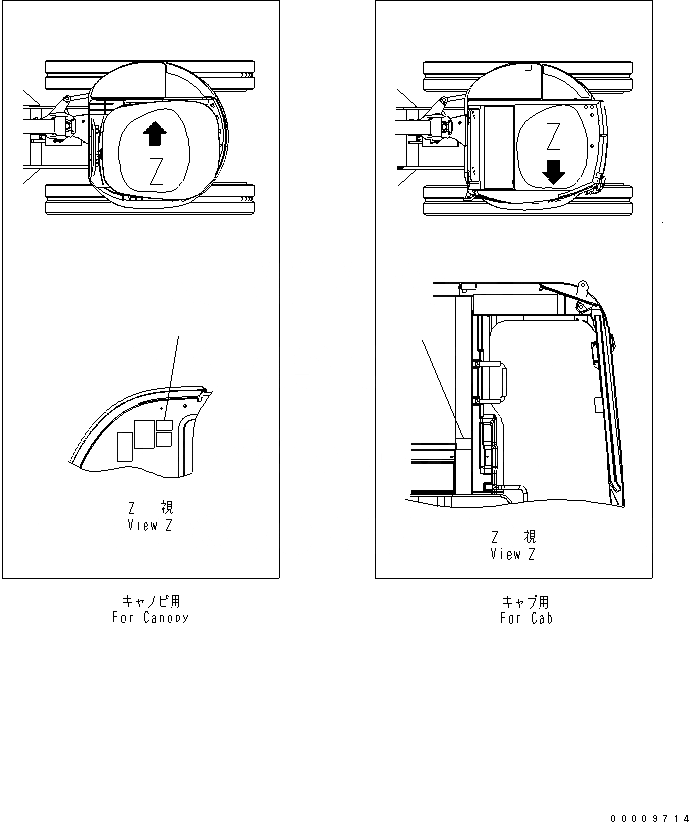 Z

Z 視
View Z

キャノピ用
For Canopy

Z

Z 視
View Z

キャブ用
For Cab

00009714