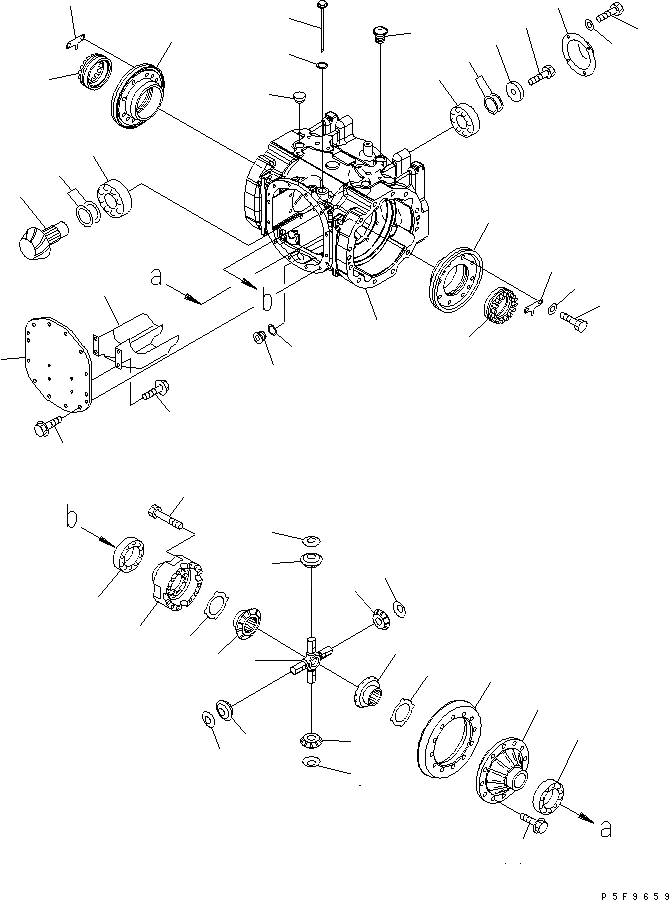 a
b
b
a
P5F9659